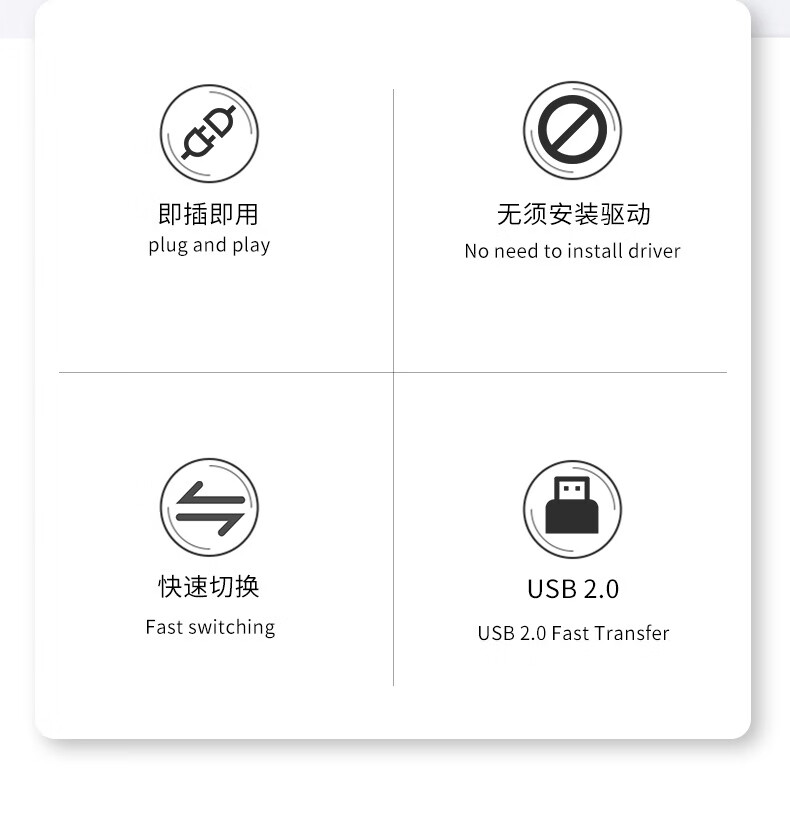 即插即用
plug and play

无须安装驱动
No need to install driver

快速切换
Fast switching

USB 2.0
USB 2.0 Fast Transfer