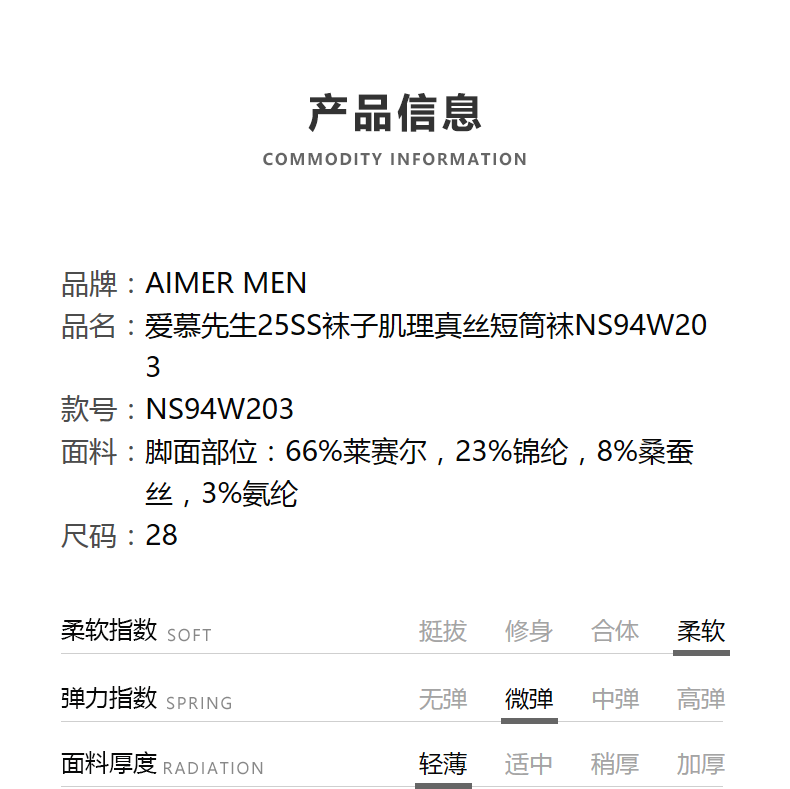 产品信息
COMMODITY INFORMATION

品牌：AIMER MEN
品名：爱慕先生25SS袜子肌理真丝短筒袜NS94W203
款号：NS94W203
面料：脚面部位：66%莱赛尔，23%锦纶，8%桑蚕丝，3%氨纶
尺码：28

柔软指数 SOFT 挺拔 修身 合体 柔软
弹力指数 SPRING 无弹 微弹 中弹 高弹
面料厚度 RADIATION 轻薄 适中 稍厚 加厚