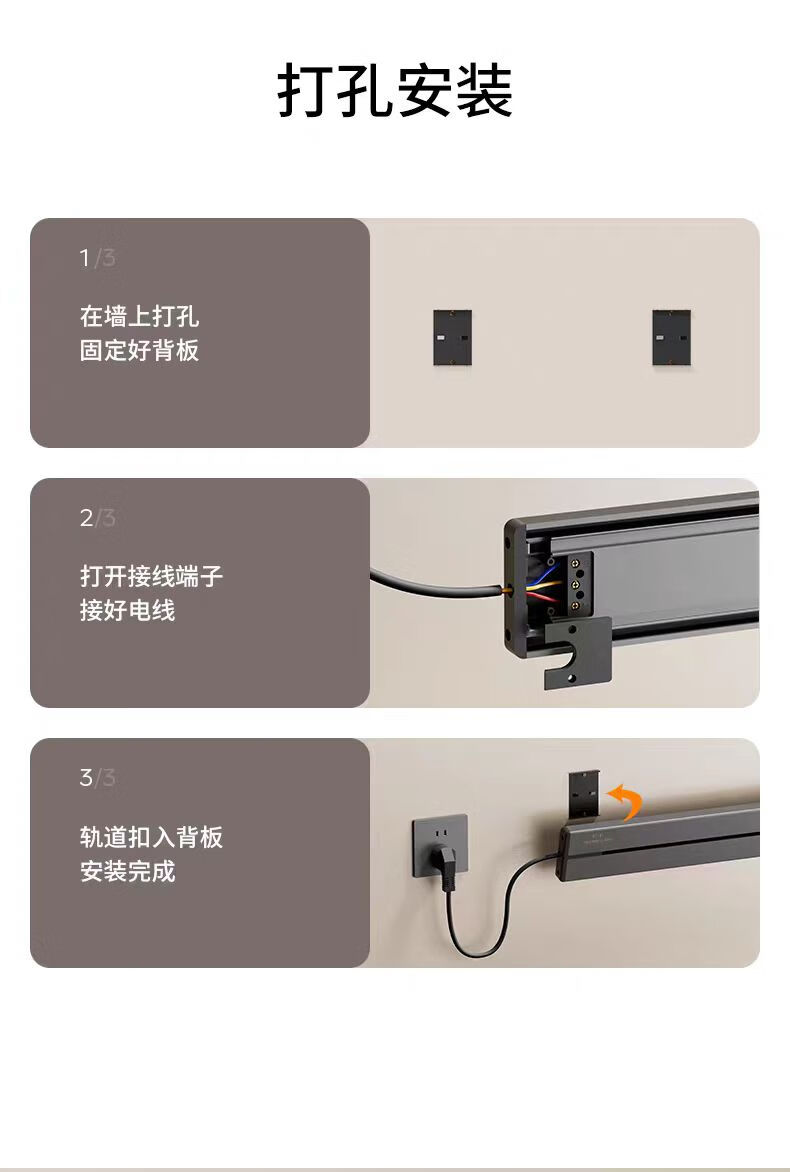 打孔安装

1/3

在墙上打孔
固定好背板

2/3

打开接线端子
接好电线

3/3

轨道扣入背板
安装完成