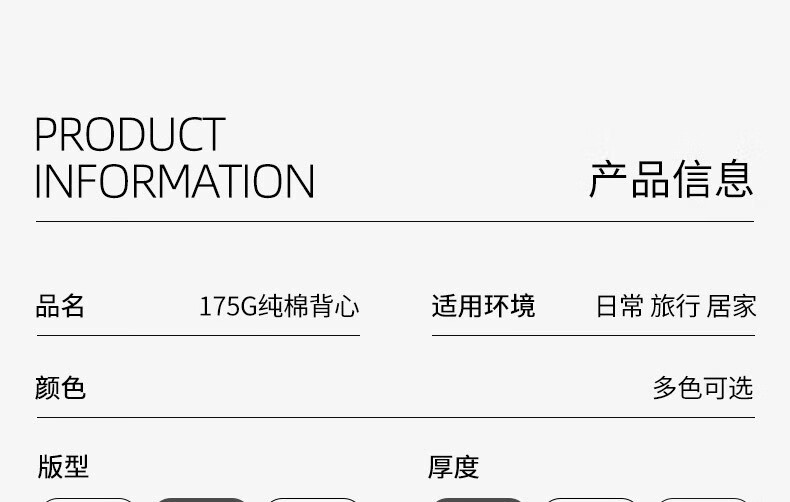 PRODUCT INFORMATION

产品信息

品名 175G纯棉背心

适用环境 日常 旅行 居家

颜色 多色可选

版型

厚度