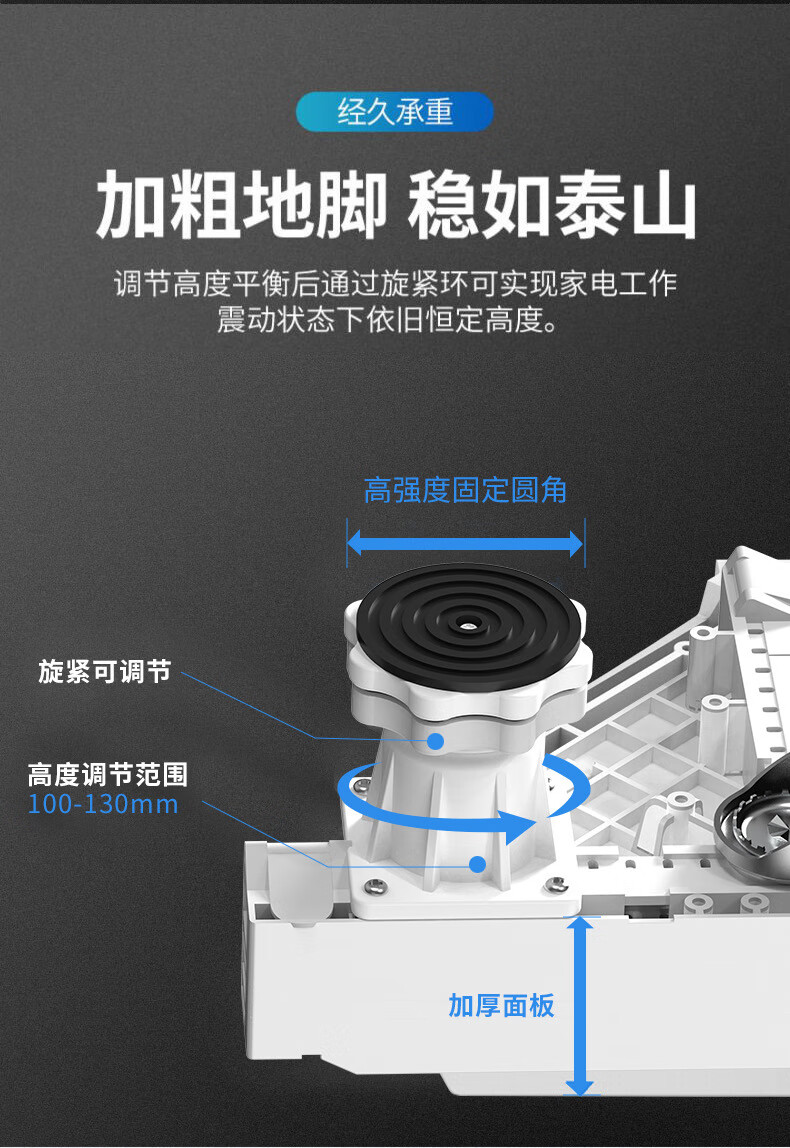 经久承重

加粗地脚 稳如泰山

调节高度平衡后通过旋紧环可实现家电工作震动状态下依旧恒定高度。

高强度固定圆角

旋紧可调节

高度调节范围
100-130mm

加厚面板