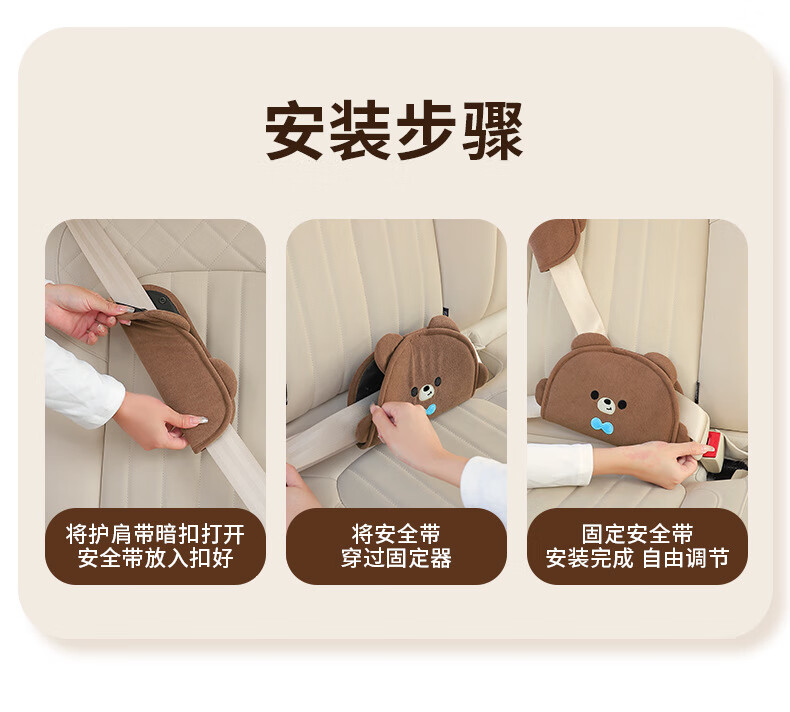 安装步骤

将护肩带暗扣打开
安全带放入扣好

将安全带
穿过固定器

固定安全带
安装完成 自由调节