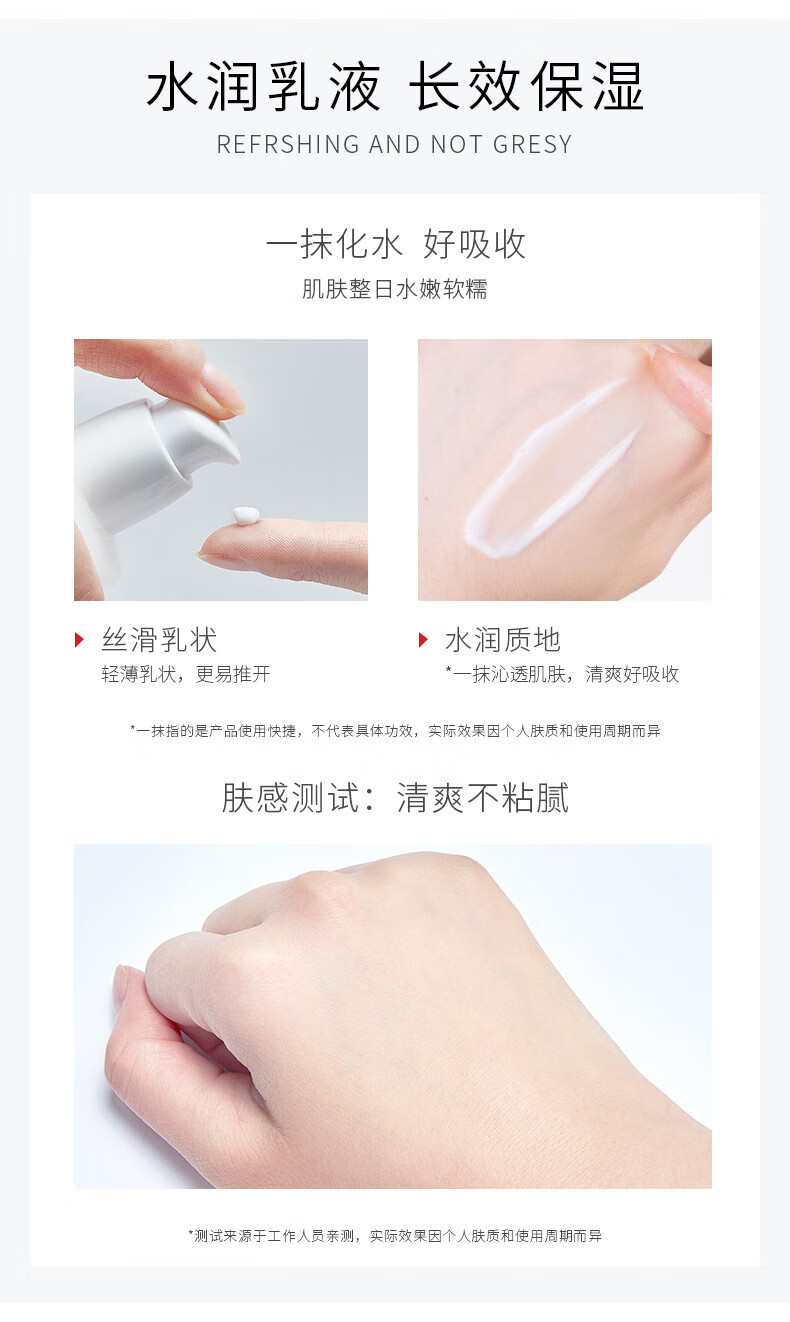 水润乳液 长效保湿
REFRSHING AND NOT GRESY

一抹化水 好吸收
肌肤整日水嫩软糯

丝滑乳状
轻薄乳状，更易推开

水润质地
*一抹沁透肌肤，清爽好吸收

*一抹指的是产品使用快捷，不代表具体功效，实际效果因个人肤质和使用周期而异

肤感测试：清爽不粘腻

*测试来源于工作人员亲测，实际效果因个人肤质和使用周期而异