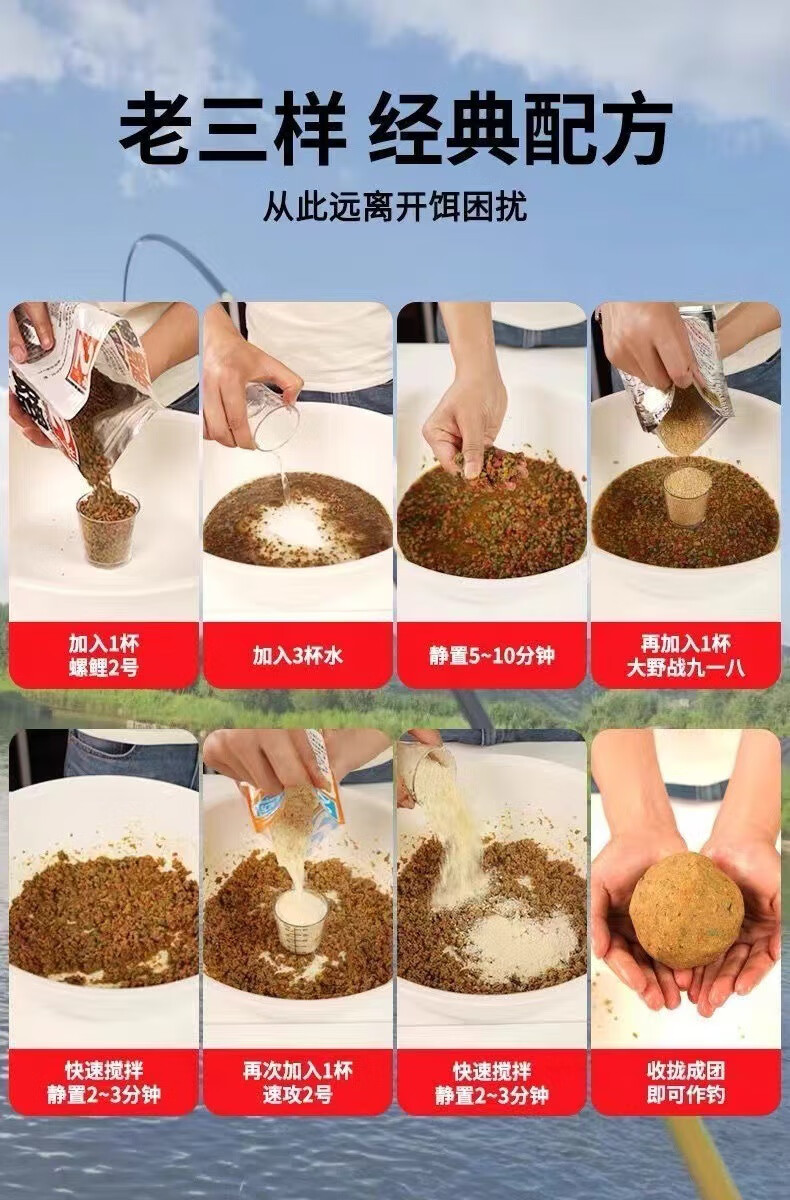 老三样 经典配方

从此远离开饵困扰

加入1杯
螺鲤2号

加入3杯水

静置5~10分钟

再加入1杯
大野战九一八

快速搅拌
静置2~3分钟

再次加入1杯
速攻2号

快速搅拌
静置2~3分钟

收拢成团
即可作钓