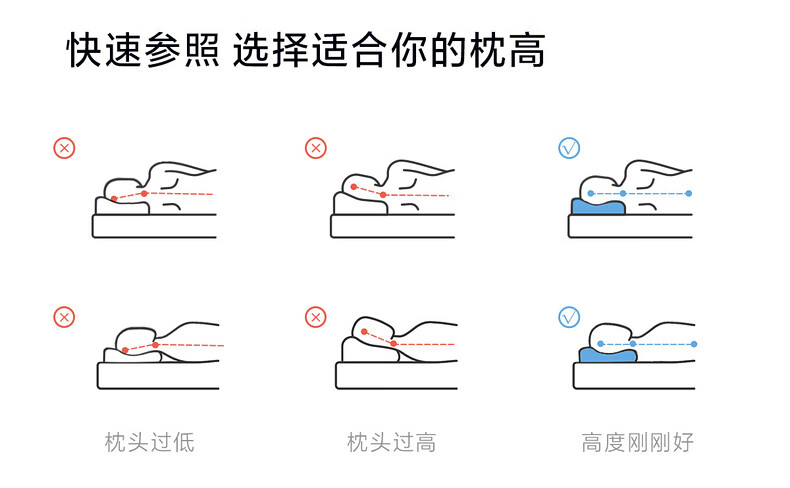 快速参照 选择适合你的枕高

枕头过低

枕头过高

高度刚刚好