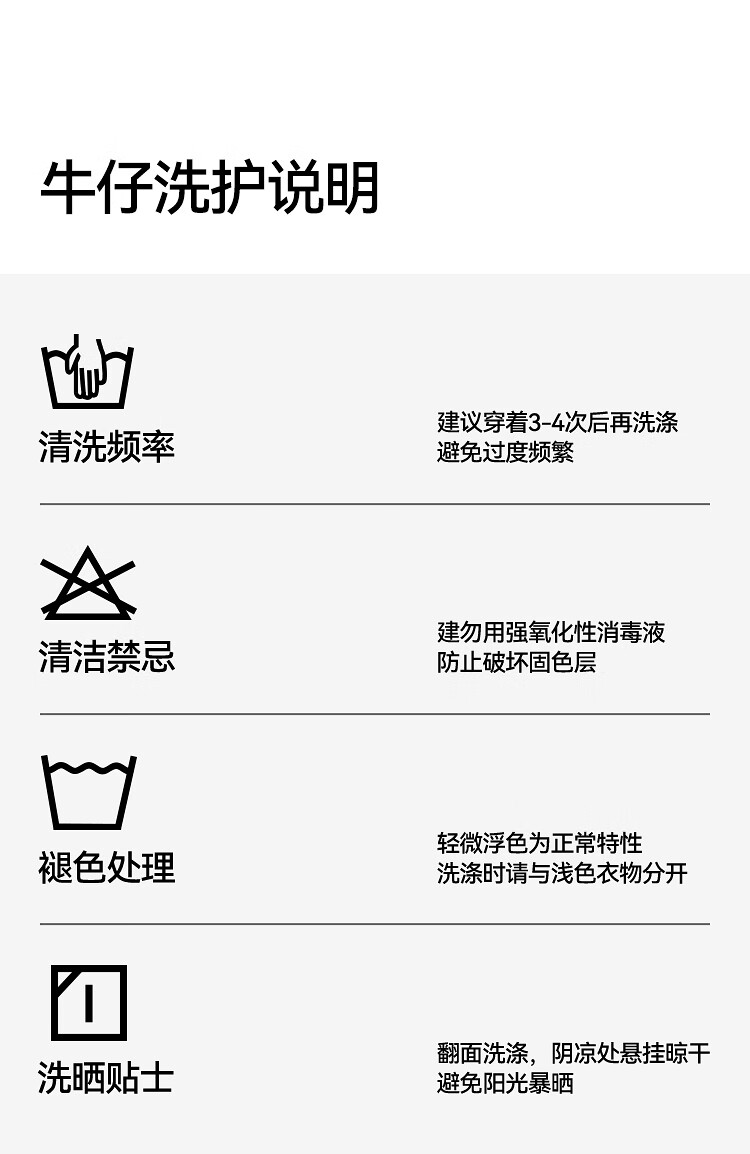 牛仔洗护说明

清洗频率

建议穿着3-4次后再洗涤
避免过度频繁

清洁禁忌

建勿用强氧化性消毒液
防止破坏固色层

褪色处理

轻微浮色为正常特性
洗涤时请与浅色衣物分开

洗晒贴士

翻面洗涤，阴凉处悬挂晾干
避免阳光暴晒