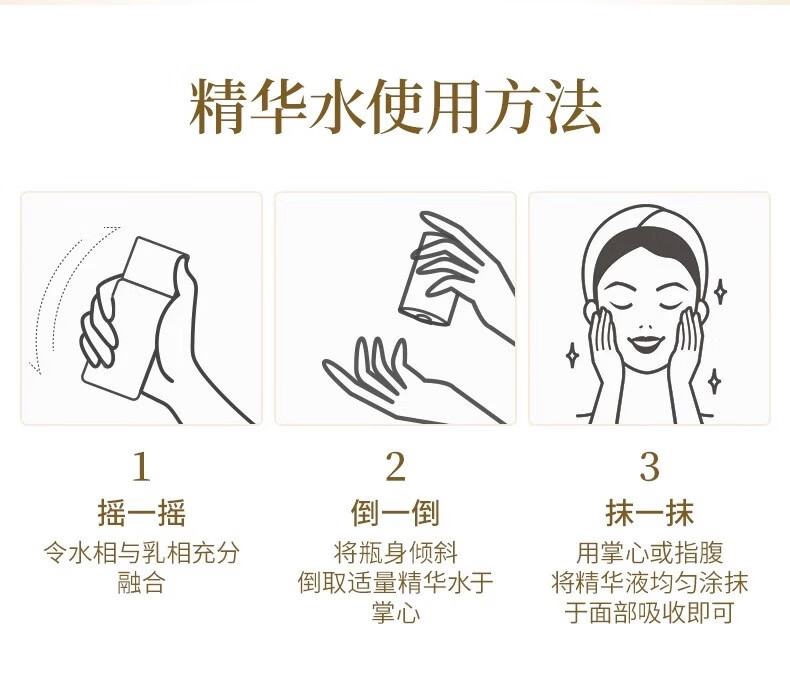 精华水使用方法

1
摇一摇
令水相与乳相充分融合

2
倒一倒
将瓶身倾斜倒取适量精华水于掌心

3
抹一抹
用掌心或指腹将精华液均匀涂抹于面部吸收即可