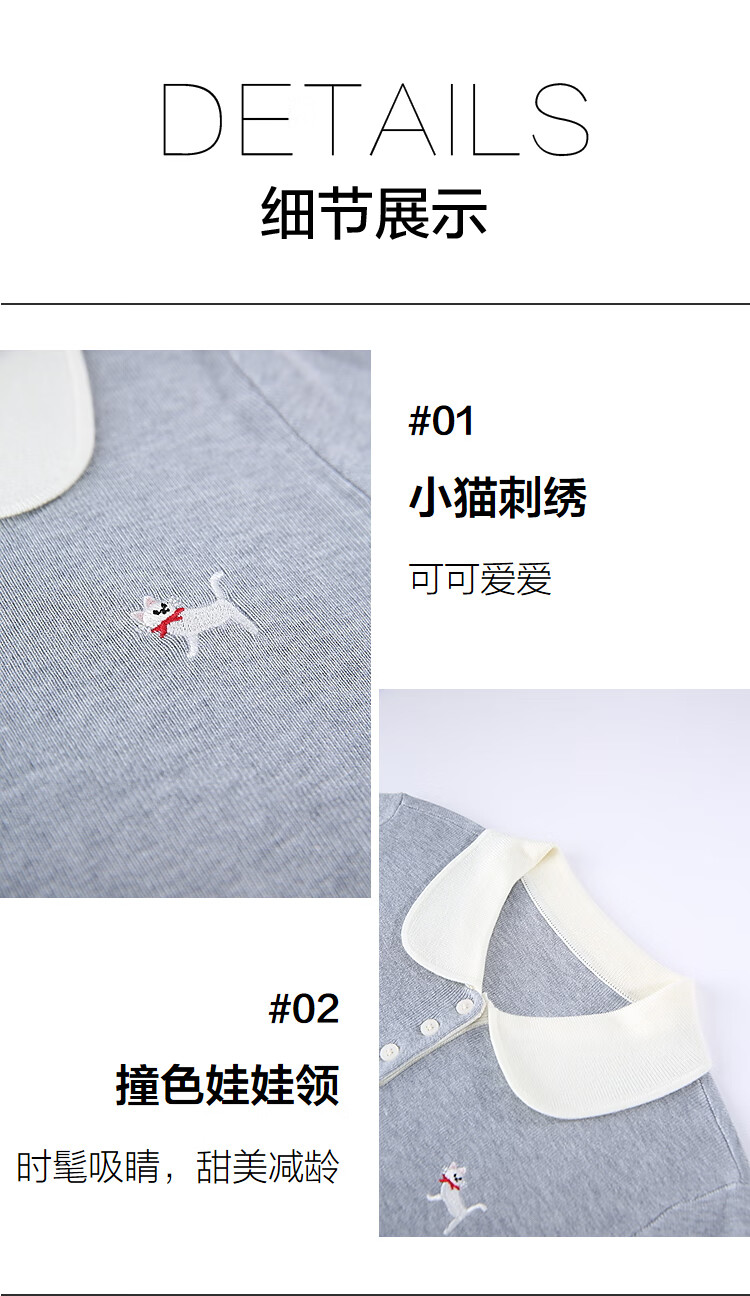 DETAILS
细节展示

#01
小猫刺绣
可可爱爱

#02
撞色娃娃领
时髦吸睛，甜美减龄