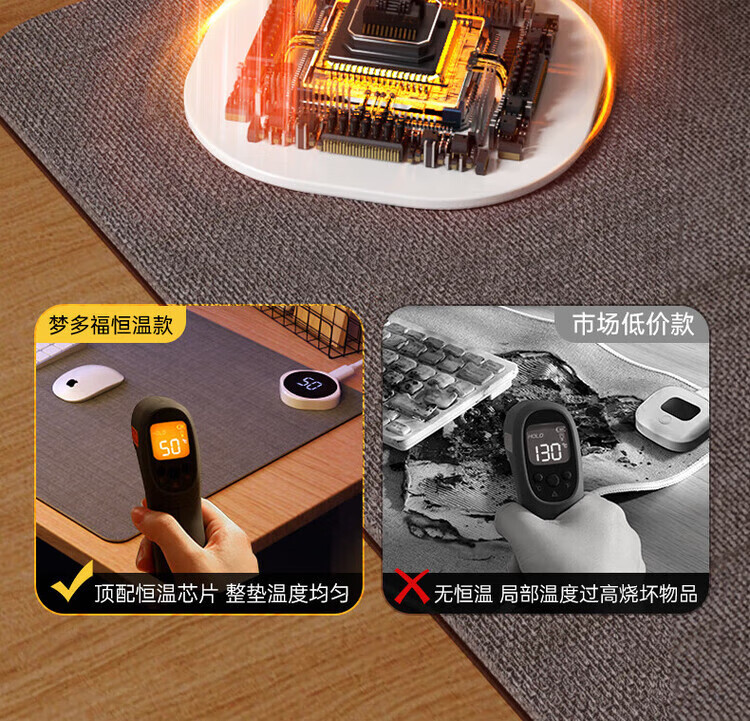 梦多福恒温款

50

50

顶配恒温芯片 整垫温度均匀

市场低价款

HOLD

130

无恒温 局部温度过高烧坏物品