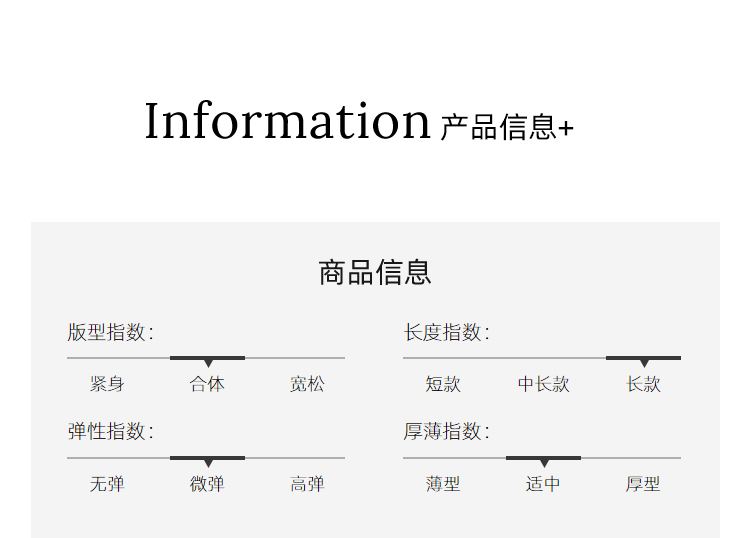 Information 产品信息+

商品信息

版型指数:

紧身 合体 宽松

弹性指数:

无弹 微弹 高弹

长度指数:

短款 中长款 长款

厚薄指数:

薄型 适中 厚型