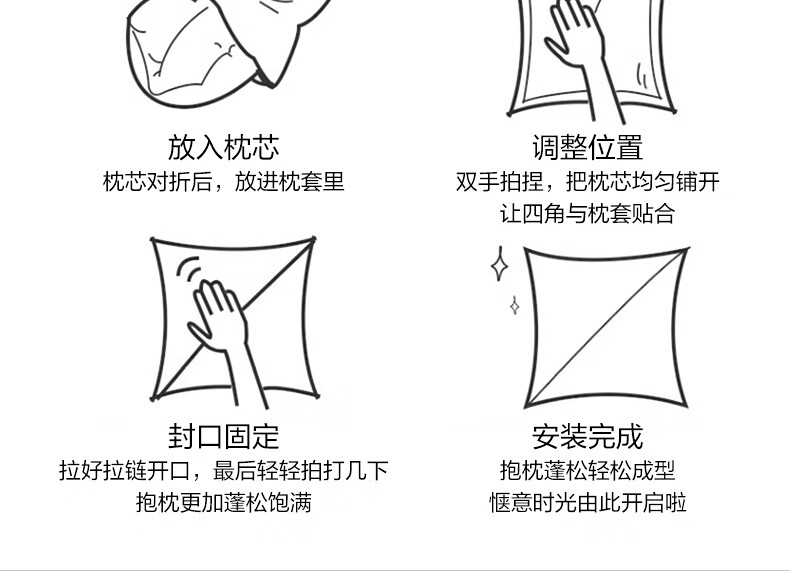 放入枕芯
枕芯对折后，放进枕套里

调整位置
双手拍捏，把枕芯均匀铺开
让四角与枕套贴合

封口固定
拉好拉链开口，最后轻轻拍打几下
抱枕更加蓬松饱满

安装完成
抱枕蓬松轻松成型
惬意时光由此开启啦