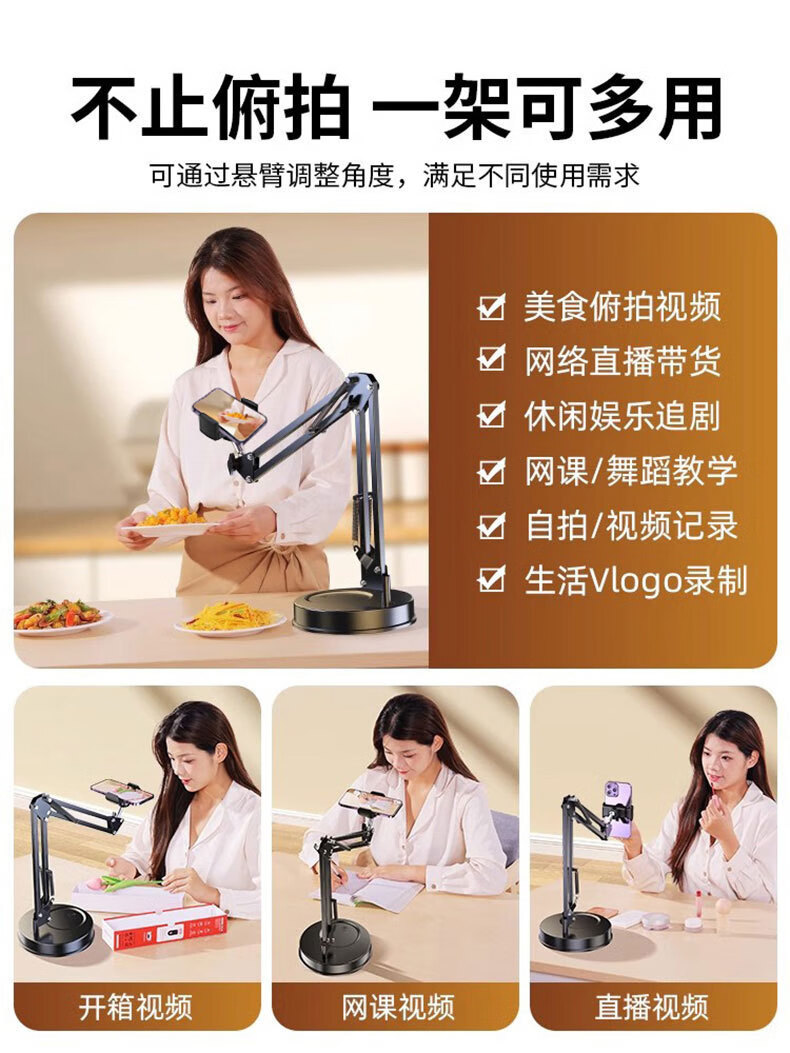 不止俯拍 一架可多用

可通过悬臂调整角度，满足不同使用需求

☑ 美食俯拍视频
☑ 网络直播带货
☑ 休闲娱乐追剧
☑ 网课/舞蹈教学
☑ 自拍/视频记录
☑ 生活Vlogo录制

开箱视频

网课视频

直播视频