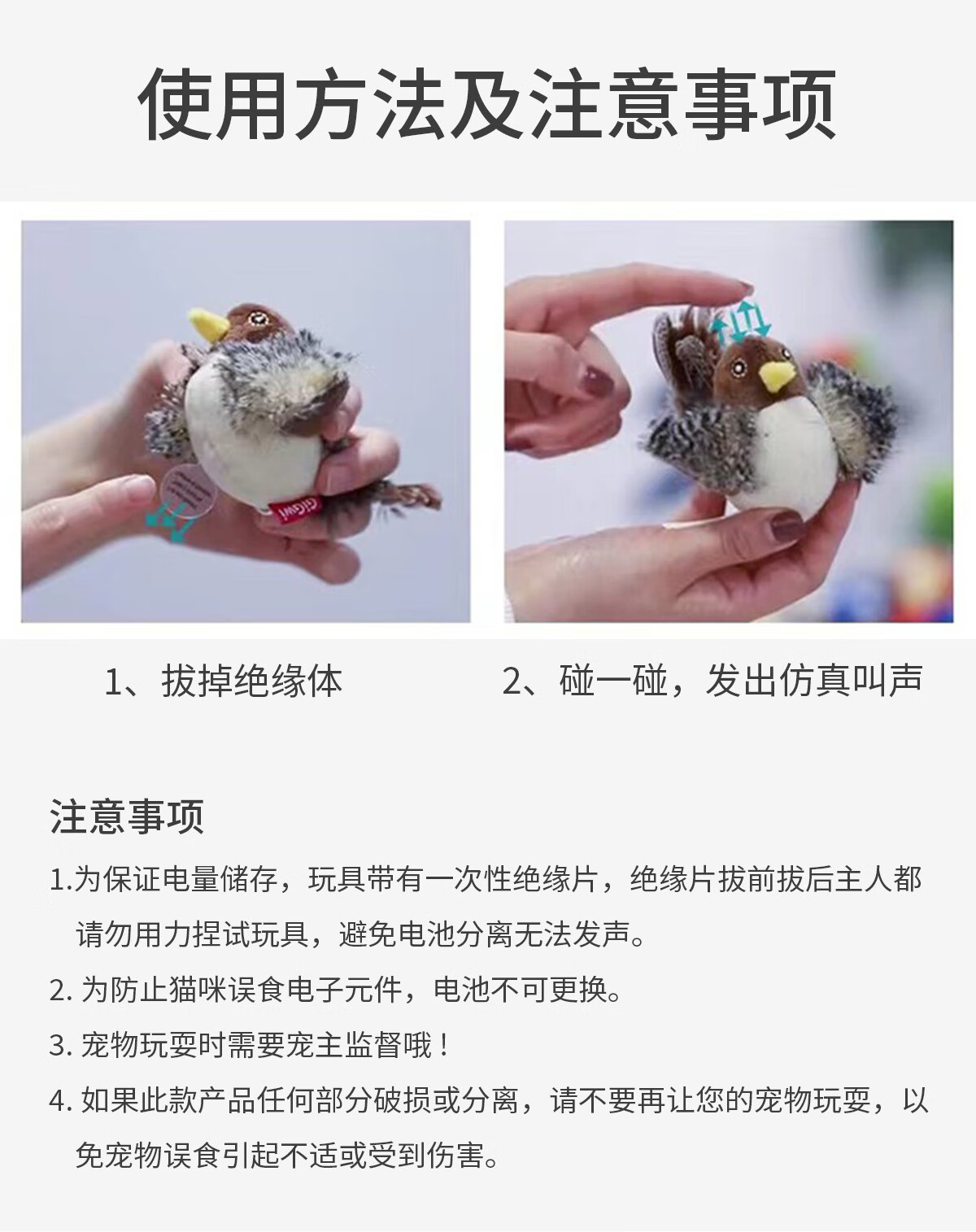 使用方法及注意事项

GiGwi

1、拔掉绝缘体

2、碰一碰，发出仿真叫声

注意事项

1.为保证电量储存，玩具带有一次性绝缘片，绝缘片拔前拔后主人都请勿用力捏试玩具，避免电池分离无法发声。

2. 为防止猫咪误食电子元件，电池不可更换。

3. 宠物玩耍时需要宠主监督哦！

4. 如果此款产品任何部分破损或分离，请不要再让您的宠物玩耍，以免宠物误食引起不适或受到伤害。