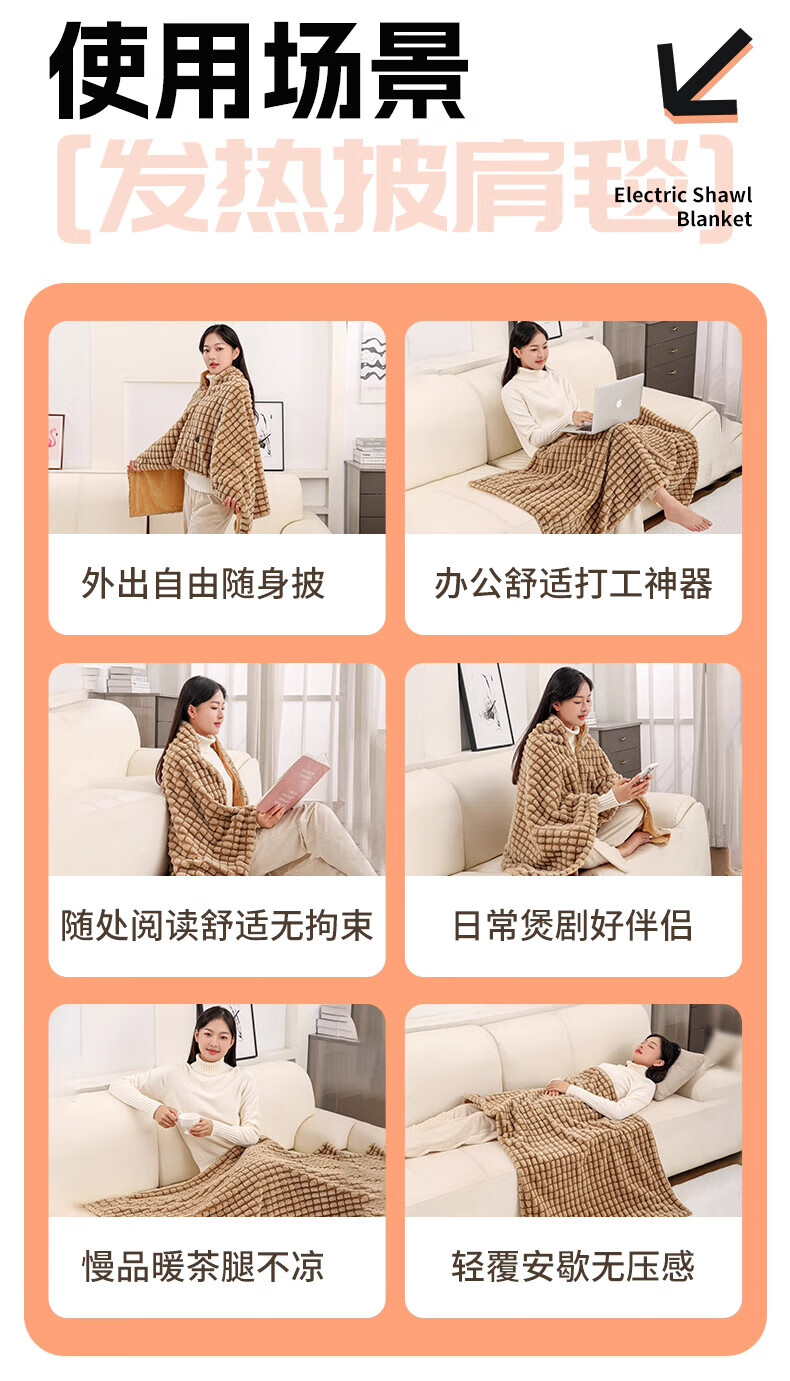 使用场景

[发热披肩毯]

Electric Shawl Blanket

外出自由随身披

办公舒适打工神器

随处阅读舒适无拘束

日常煲剧好伴侣

慢品暖茶腿不凉

轻覆安歇无压感