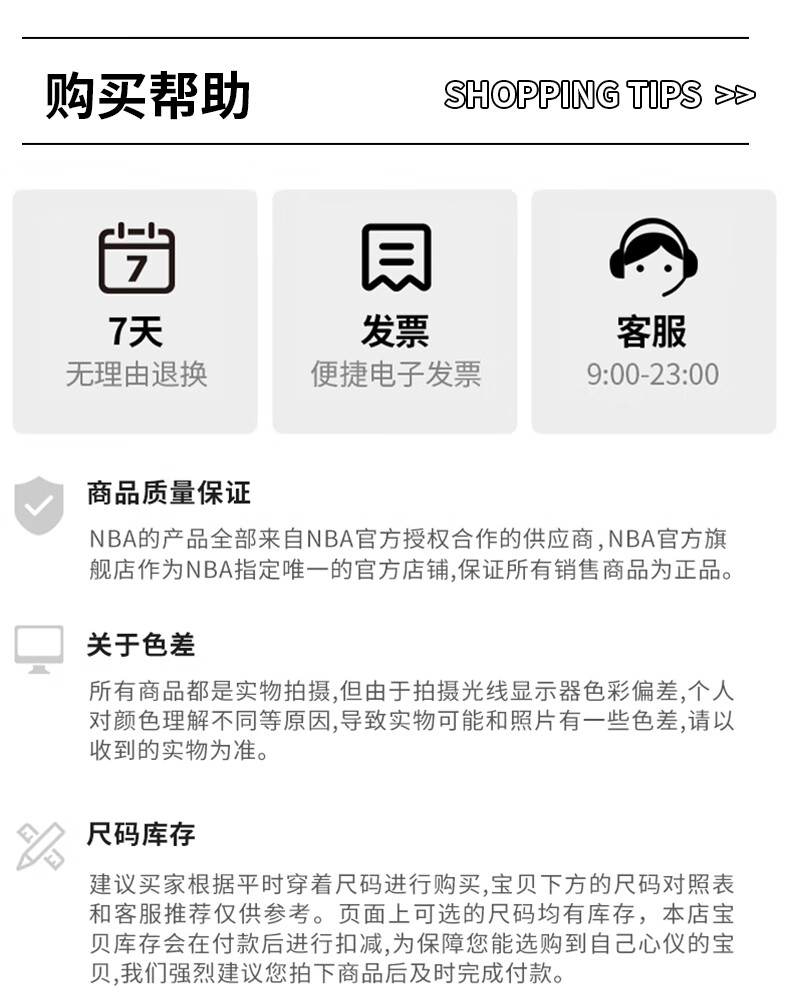 购买帮助

SHOPPING TIPS >>

7

7天
无理由退换

发票
便捷电子发票

客服
9:00-23:00

商品质量保证

NBA的产品全部来自NBA官方授权合作的供应商,NBA官方旗舰店作为NBA指定唯一的官方店铺,保证所有销售商品为正品。

关于色差

所有商品都是实物拍摄,但由于拍摄光线显示器色彩偏差,个人对颜色理解不同等原因,导致实物可能和照片有一些色差,请以收到的实物为准。

尺码库存

建议买家根据平时穿着尺码进行购买,宝贝下方的尺码对照表和客服推荐仅供参考。页面上可选的尺码均有库存，本店宝贝库存会在付款后进行扣减,为保障您能选购到自己心仪的宝贝,我们强烈建议您拍下商品后及时完成付款。