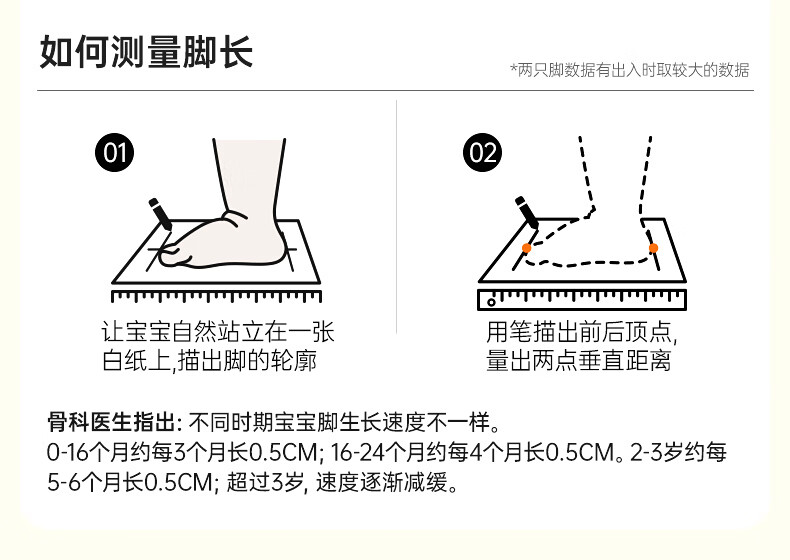 如何测量脚长

*两只脚数据有出入时取较大的数据

01

让宝宝自然站立在一张白纸上,描出脚的轮廓

02

用笔描出前后顶点,量出两点垂直距离

骨科医生指出: 不同时期宝宝脚生长速度不一样。
0-16个月约每3个月长0.5CM; 16-24个月约每4个月长0.5CM。2-3岁约每5-6个月长0.5CM; 超过3岁, 速度逐渐减缓。