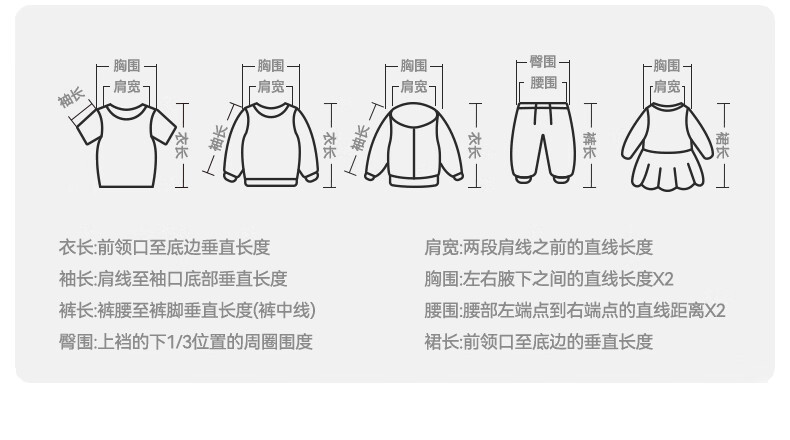 胸围
肩宽
袖长
衣长

胸围
肩宽
袖长
衣长

胸围
肩宽
袖长
衣长

臀围
腰围
裤长

胸围
肩宽
裙长

衣长:前领口至底边垂直长度
袖长:肩线至袖口底部垂直长度
裤长:裤腰至裤脚垂直长度(裤中线)
臀围:上裆的下1/3位置的周圈围度

肩宽:两段肩线之前的直线长度
胸围:左右腋下之间的直线长度X2
腰围:腰部左端点到右端点的直线距离X2
裙长:前领口至底边的垂直长度