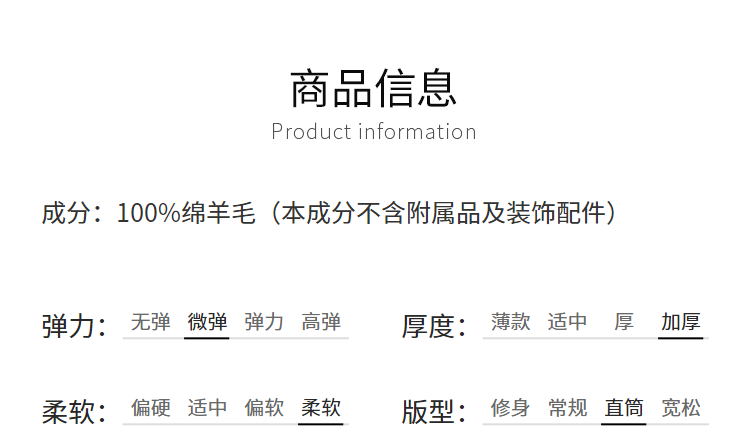 商品信息
Product information

成分：100%绵羊毛（本成分不含附属品及装饰配件）

弹力： 无弹 微弹 弹力 高弹

厚度： 薄款 适中 厚 加厚

柔软： 偏硬 适中 偏软 柔软

版型： 修身 常规 直筒 宽松