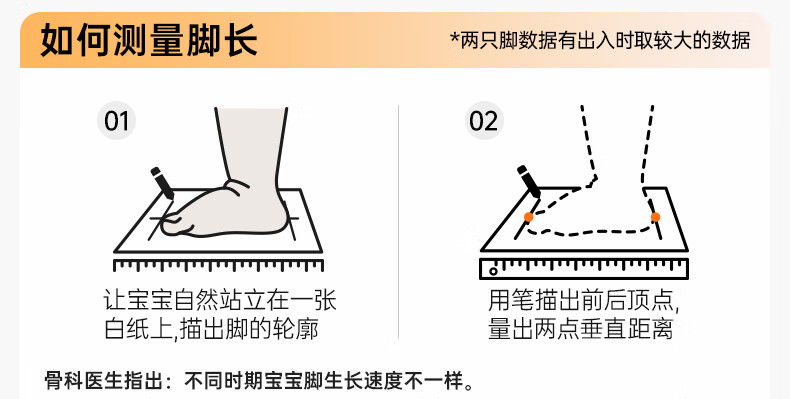 如何测量脚长

*两只脚数据有出入时取较大的数据

01

让宝宝自然站立在一张白纸上,描出脚的轮廓

02

用笔描出前后顶点,量出两点垂直距离

骨科医生指出：不同时期宝宝脚生长速度不一样。