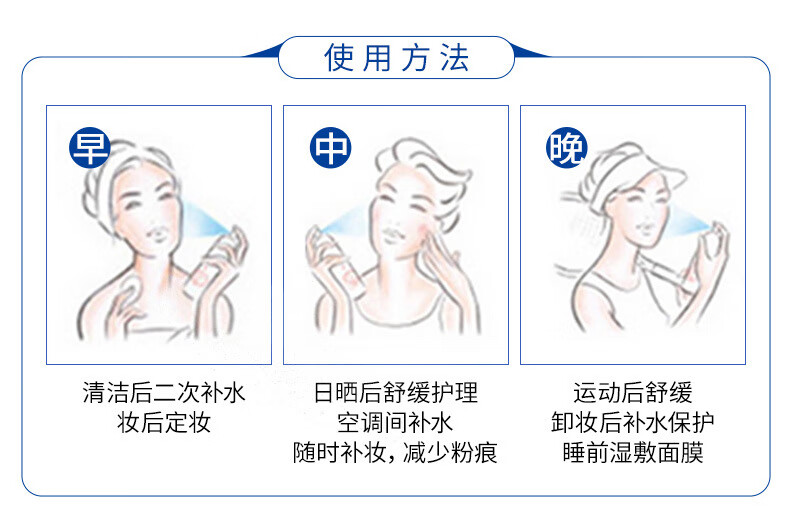 使用方法

早

清洁后二次补水
妆后定妆

中

日晒后舒缓护理
空调间补水
随时补妆，减少粉痕

晚

运动后舒缓
卸妆后补水保护
睡前湿敷面膜