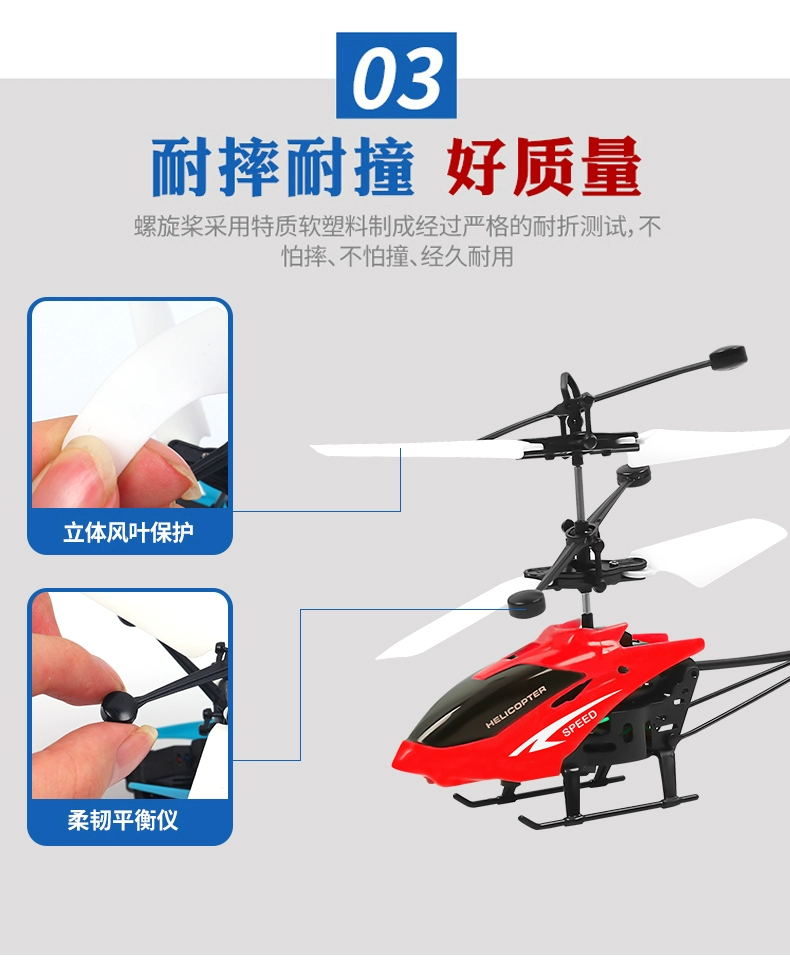 03

耐摔耐撞 好质量

螺旋桨采用特质软塑料制成经过严格的耐折测试，不怕摔、不怕撞、经久耐用

立体风叶保护

柔韧平衡仪

HELICOPTER

SPEED