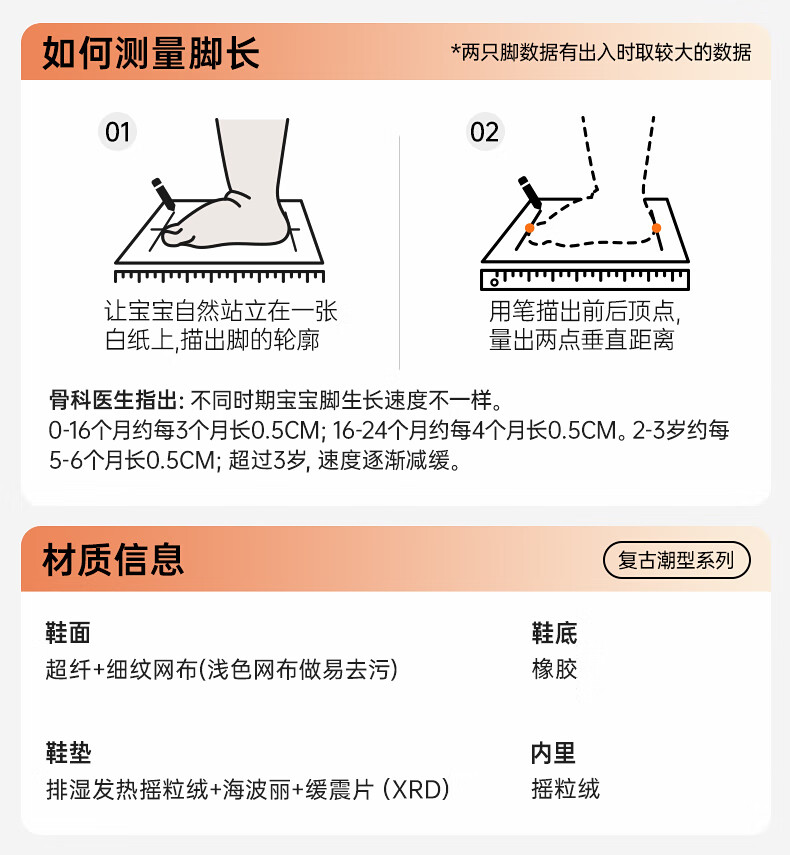 如何测量脚长

*两只脚数据有出入时取较大的数据

01

让宝宝自然站立在一张白纸上,描出脚的轮廓

02

用笔描出前后顶点,量出两点垂直距离

骨科医生指出: 不同时期宝宝脚生长速度不一样。
0-16个月约每3个月长0.5CM; 16-24个月约每4个月长0.5CM。2-3岁约每5-6个月长0.5CM; 超过3岁, 速度逐渐减缓。

材质信息

复古潮型系列

鞋面
超纤+细纹网布(浅色网布做易去污)

鞋底
橡胶

鞋垫
排湿发热摇粒绒+海波丽+缓震片 (XRD)

内里
摇粒绒