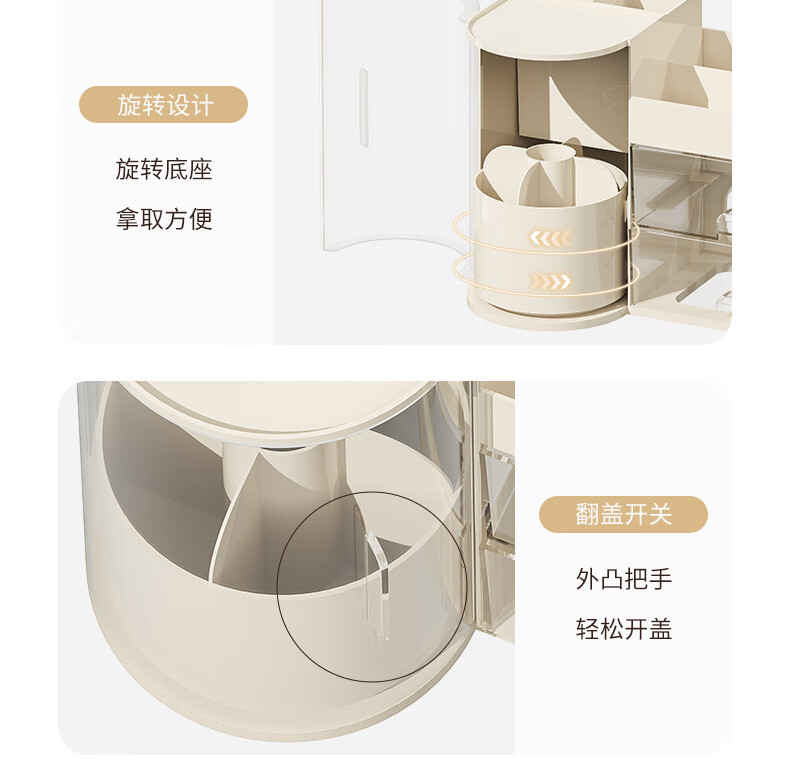 旋转设计

旋转底座

拿取方便

翻盖开关

外凸把手

轻松开盖