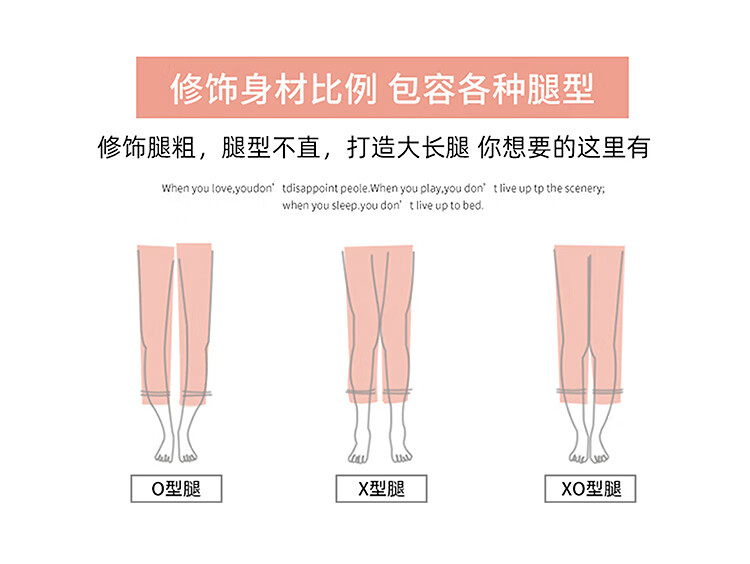 修饰身材比例 包容各种腿型

修饰腿粗，腿型不直，打造大长腿 你想要的这里有

When you love,youdon’tdisappoint peole.When you play,you don’t live up tp the scenery;
when you sleep.you don’t live up to bed.

O型腿

X型腿

XO型腿