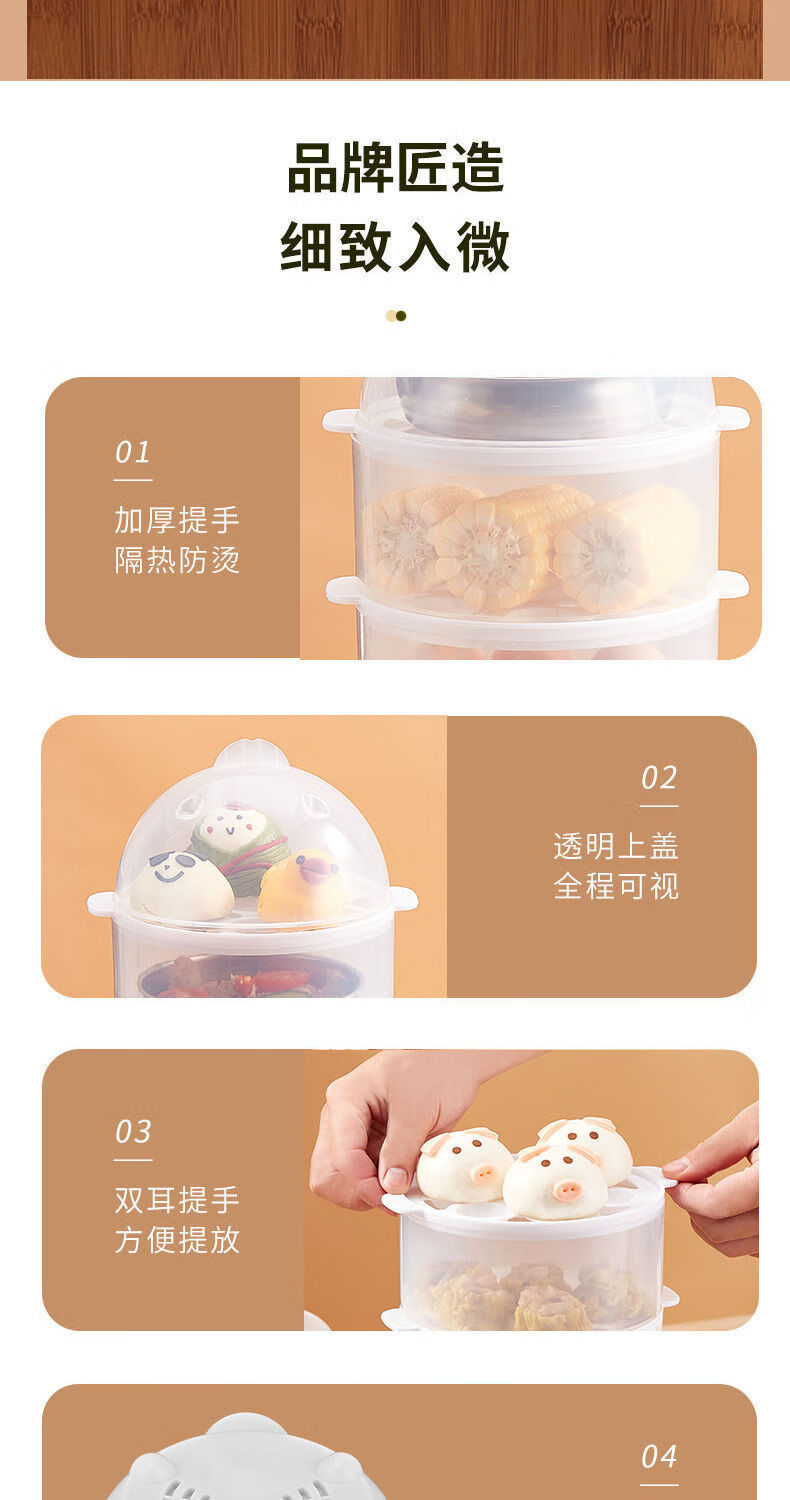 品牌匠造
细致入微

01
加厚提手
隔热防烫

02
透明上盖
全程可视

03
双耳提手
方便提放

04