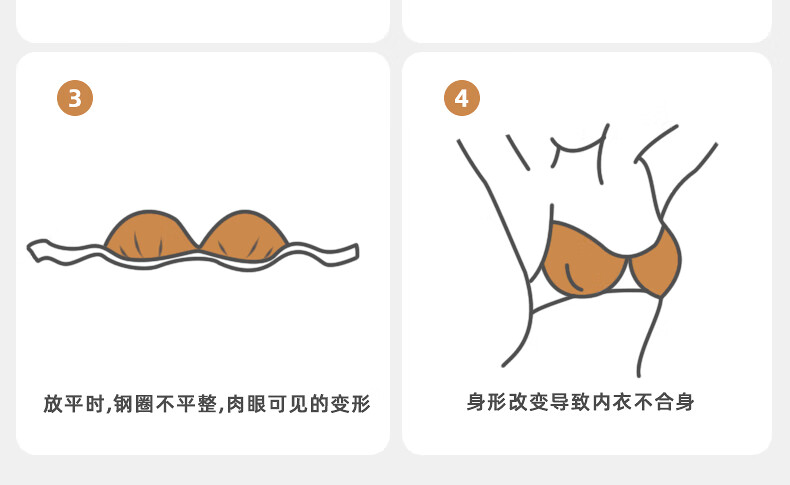 3

放平时,钢圈不平整,肉眼可见的变形

4

身形改变导致内衣不合身