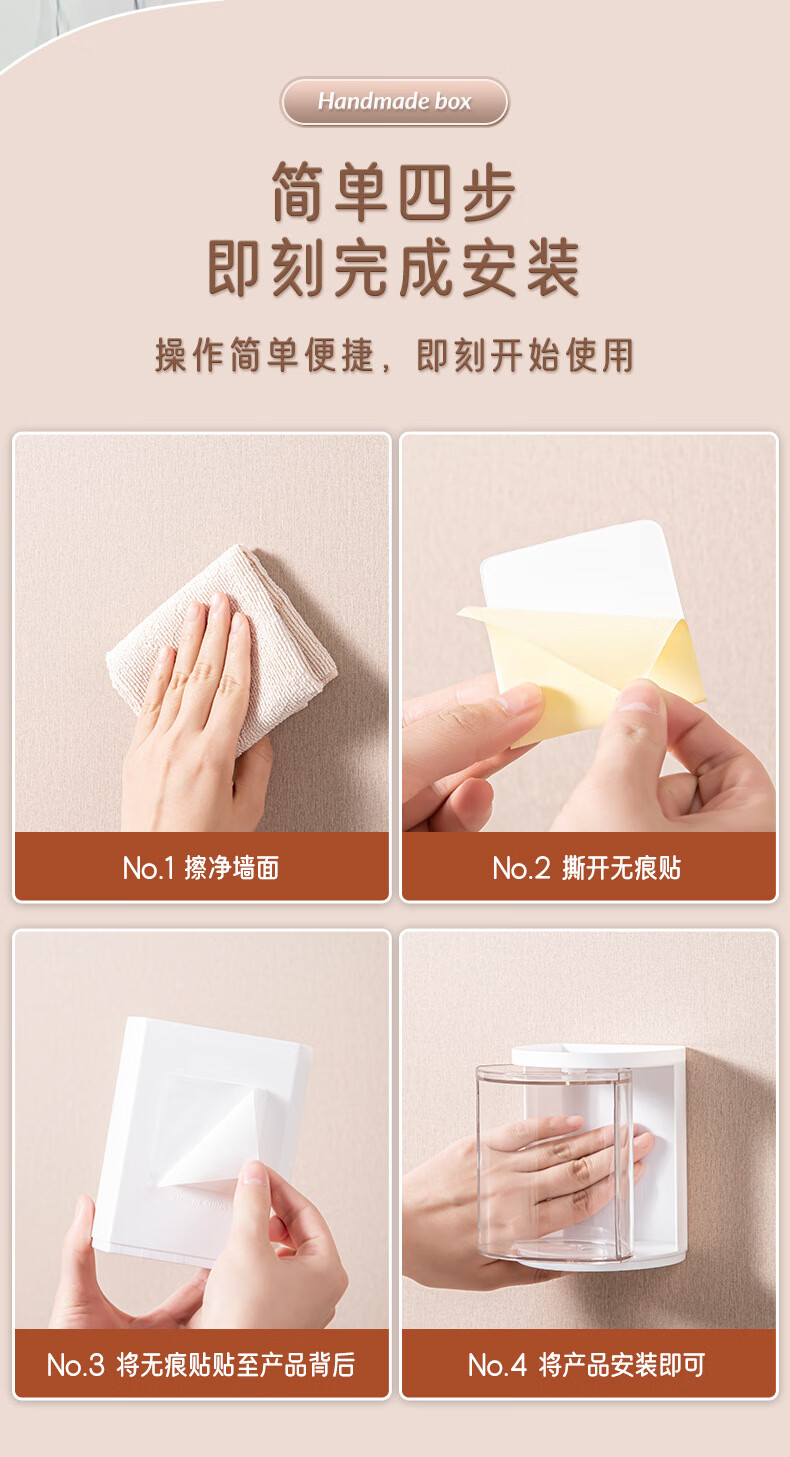 Handmade box

简单四步
即刻完成安装

操作简单便捷，即刻开始使用

No.1 擦净墙面

No.2 撕开无痕贴

No.3 将无痕贴贴至产品背后

No.4 将产品安装即可