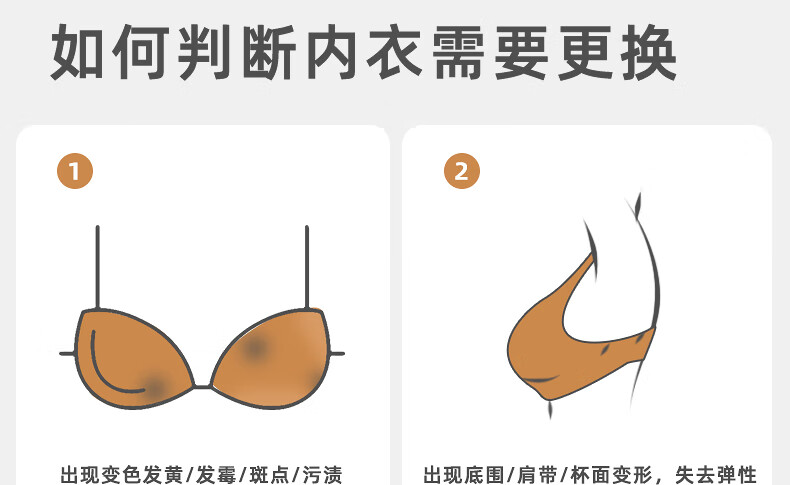 如何判断内衣需要更换

1

出现变色发黄/发霉/斑点/污渍

2

出现底围/肩带/杯面变形，失去弹性