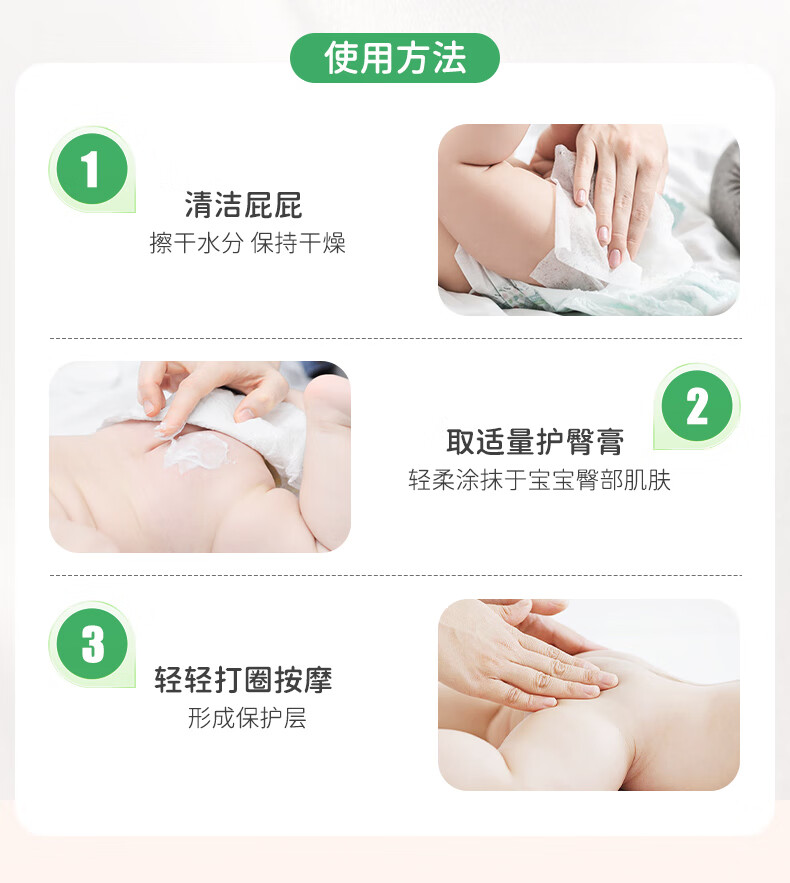 使用方法

1

清洁屁屁
擦干水分 保持干燥

2

取适量护臀膏
轻柔涂抹于宝宝臀部肌肤

3

轻轻打圈按摩
形成保护层