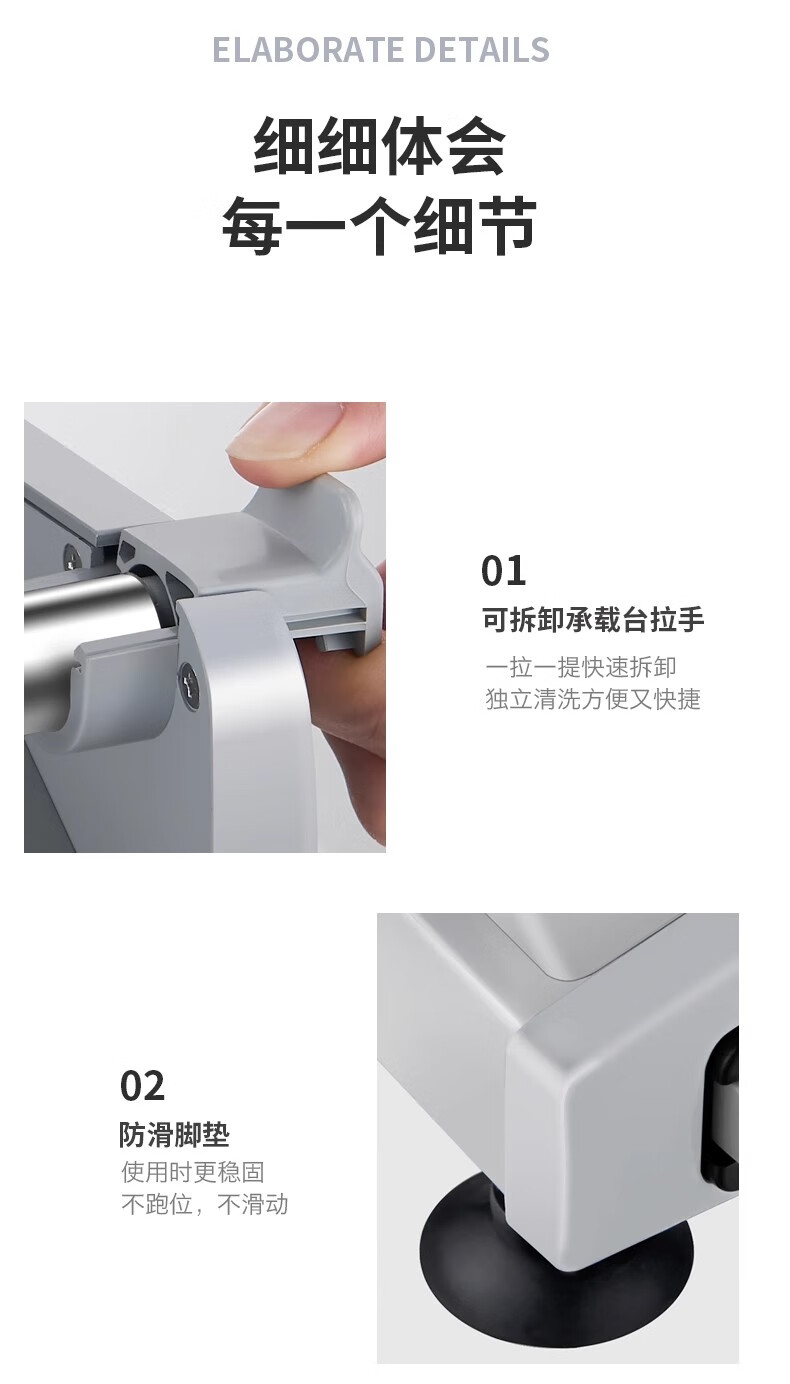 ELABORATE DETAILS

细细体会
每一个细节

01
可拆卸承载台拉手
一拉一提快速拆卸
独立清洗方便又快捷

02
防滑脚垫
使用时更稳固
不跑位，不滑动