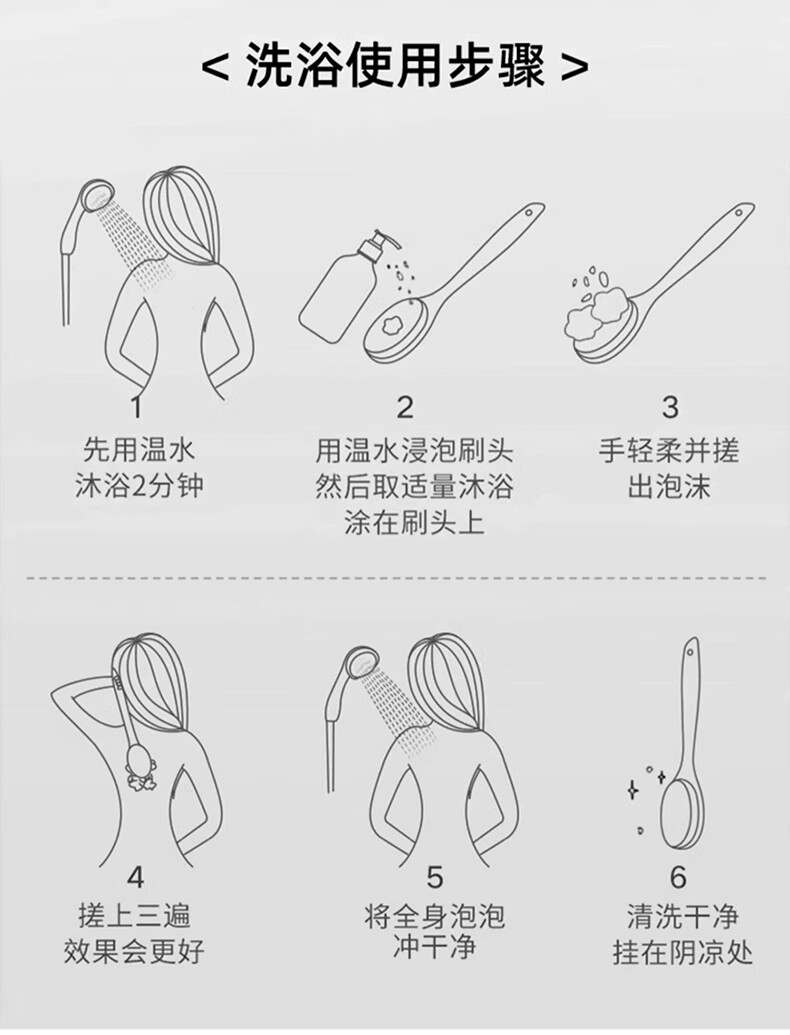 < 洗浴使用步骤 >

1
先用温水
沐浴2分钟

2
用温水浸泡刷头
然后取适量沐浴
涂在刷头上

3
手轻柔并搓
出泡沫

4
搓上三遍
效果会更好

5
将全身泡泡
冲干净

6
清洗干净
挂在阴凉处