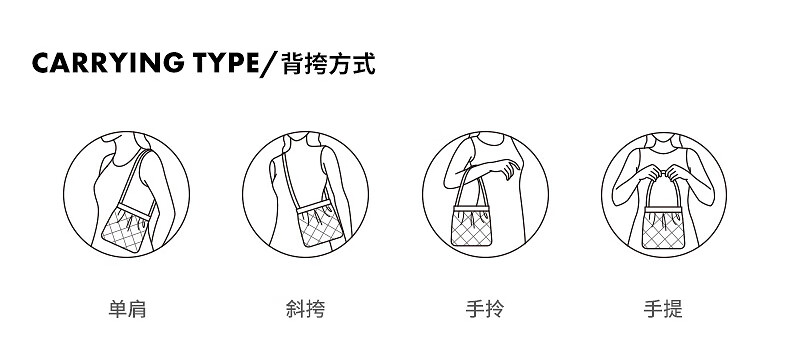 CARRYING TYPE/背挎方式

单肩

斜挎

手拎

手提