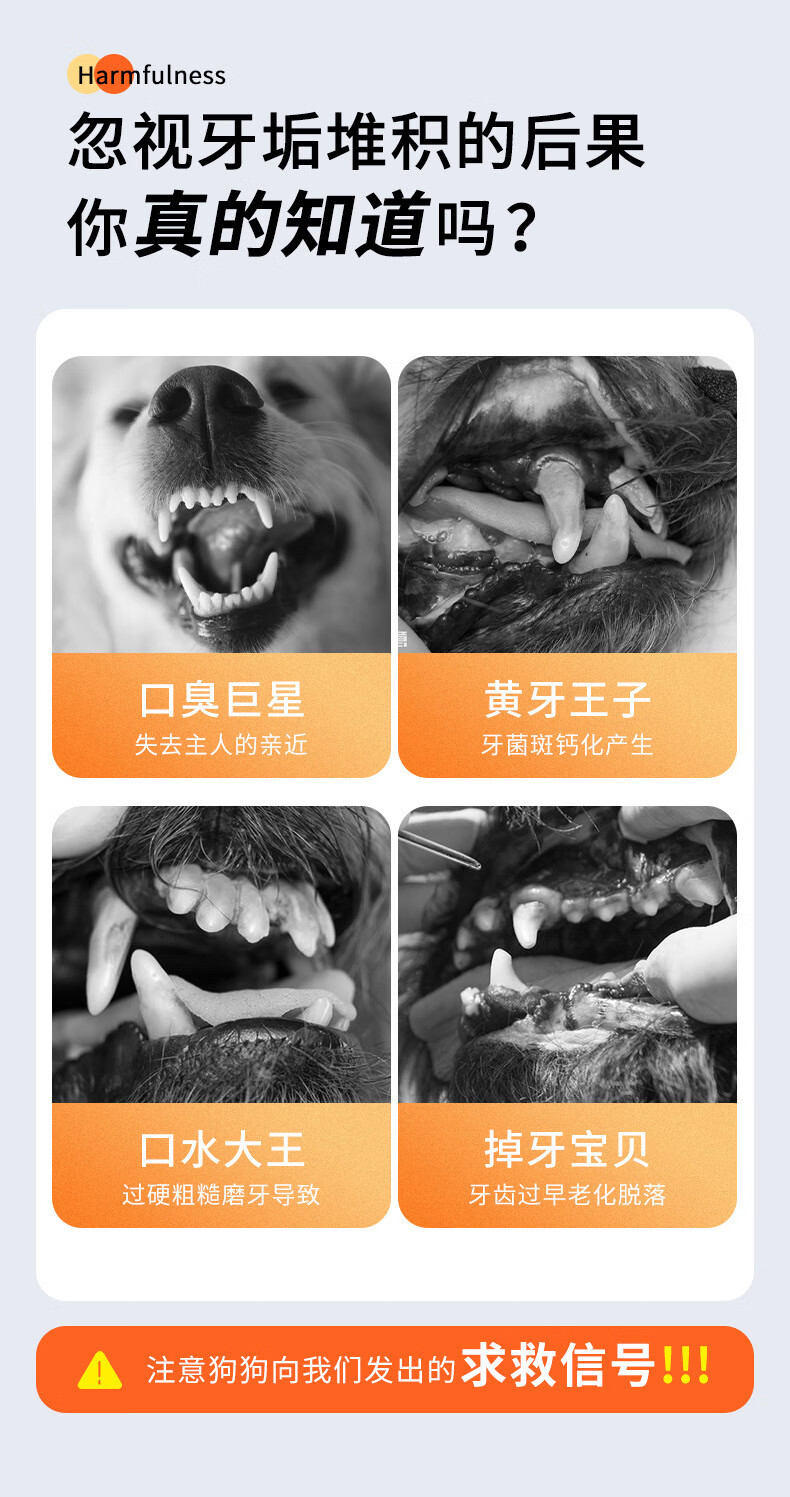 Harmfulness

忽视牙垢堆积的后果
你真的知道吗？

口臭巨星
失去主人的亲近

黄牙王子
牙菌斑钙化产生

口水大王
过硬粗糙磨牙导致

掉牙宝贝
牙齿过早老化脱落

注意狗狗向我们发出的求救信号!!!