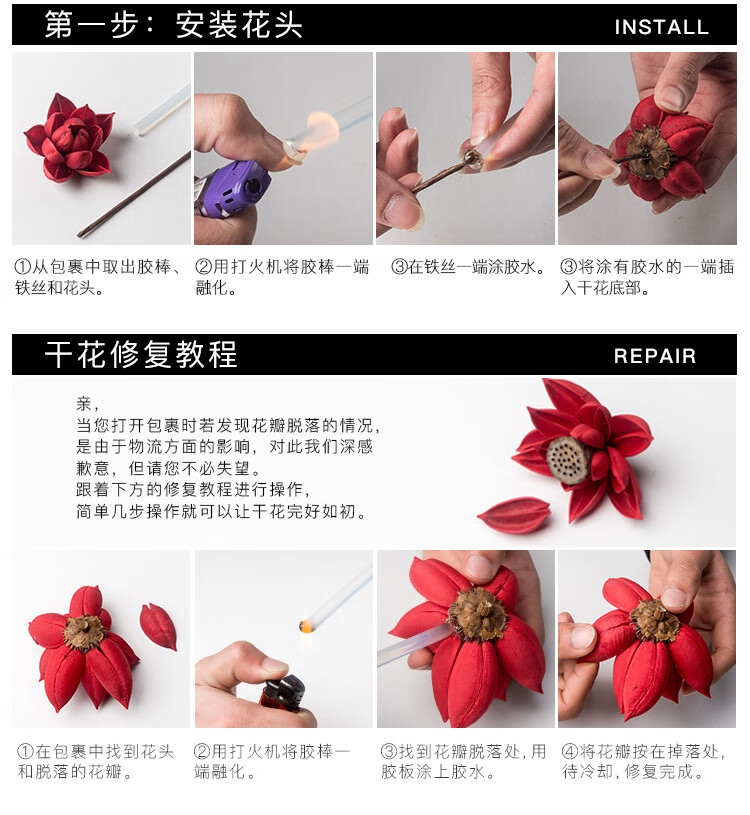 第一步：安装花头 INSTALL

①从包裹中取出胶棒、铁丝和花头。

②用打火机将胶棒一端融化。

③在铁丝一端涂胶水。

③将涂有胶水的一端插入干花底部。

干花修复教程 REPAIR

亲，
当您打开包裹时若发现花瓣脱落的情况，是由于物流方面的影响，对此我们深感歉意，但请您不必失望。
跟着下方的修复教程进行操作，
简单几步操作就可以让干花完好如初。

①在包裹中找到花头和脱落的花瓣。

②用打火机将胶棒一端融化。

③找到花瓣脱落处，用胶板涂上胶水。

④将花瓣按在掉落处，待冷却，修复完成。