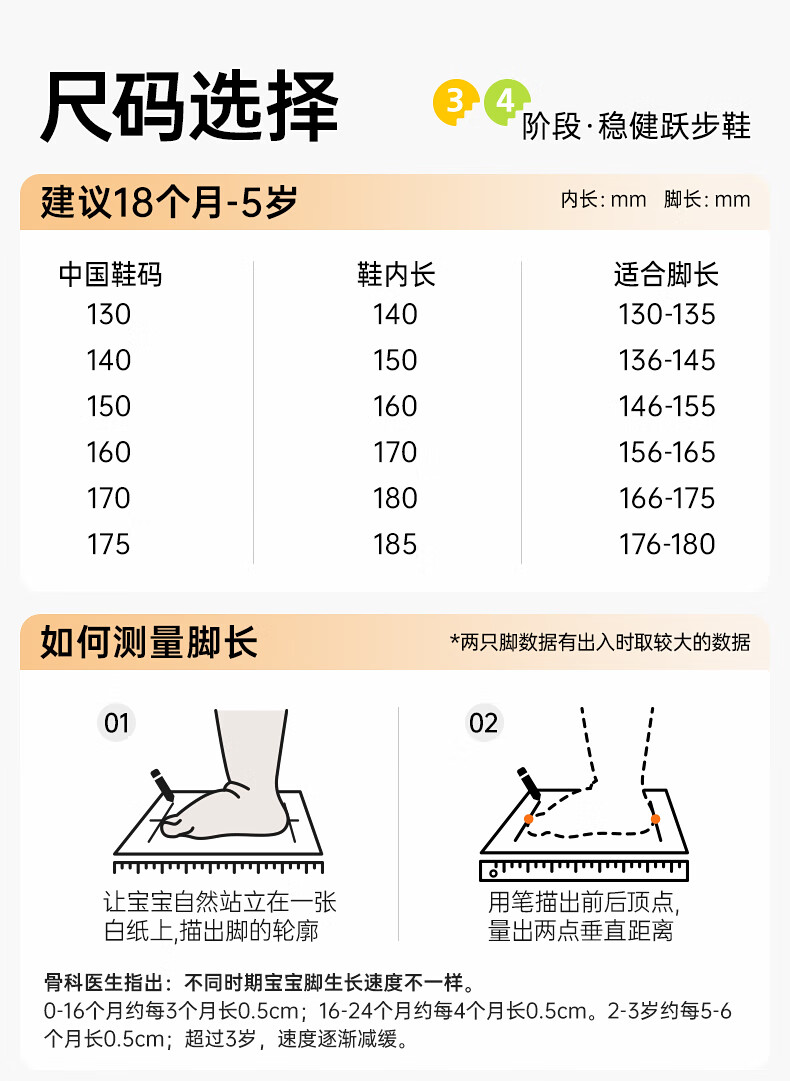 尺码选择

3 4 阶段·稳健跃步鞋

建议18个月-5岁

内长: mm 脚长: mm

| 中国鞋码 | 鞋内长 | 适合脚长 |
|---|---|---|
| 130 | 140 | 130-135 |
| 140 | 150 | 136-145 |
| 150 | 160 | 146-155 |
| 160 | 170 | 156-165 |
| 170 | 180 | 166-175 |
| 175 | 185 | 176-180 |

如何测量脚长

*两只脚数据有出入时取较大的数据

01

让宝宝自然站立在一张白纸上,描出脚的轮廓

02

用笔描出前后顶点,量出两点垂直距离

骨科医生指出：不同时期宝宝脚生长速度不一样。
0-16个月约每3个月长0.5cm；16-24个月约每4个月长0.5cm。2-3岁约每5-6个月长0.5cm；超过3岁，速度逐渐减缓。