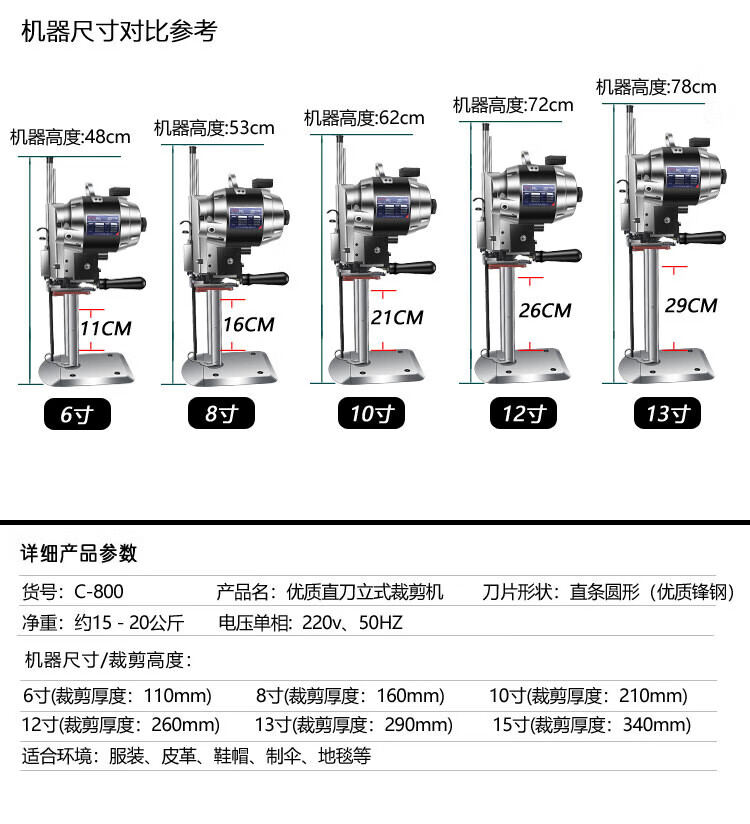 机器尺寸对比参考

机器高度:48cm
11CM
6寸

机器高度:53cm
16CM
8寸

机器高度:62cm
21CM
10寸

机器高度:72cm
26CM
12寸

机器高度:78cm
29CM
13寸

详细产品参数

货号：C-800　产品名：优质直刀立式裁剪机　刀片形状：直条圆形（优质锋钢）

净重：约15 - 20公斤　电压单相：220v、50HZ

机器尺寸/裁剪高度：

6寸(裁剪厚度：110mm)　8寸(裁剪厚度：160mm)　10寸(裁剪厚度：210mm)

12寸(裁剪厚度：260mm)　13寸(裁剪厚度：290mm)　15寸(裁剪厚度：340mm)

适合环境：服装、皮革、鞋帽、制伞、地毯等