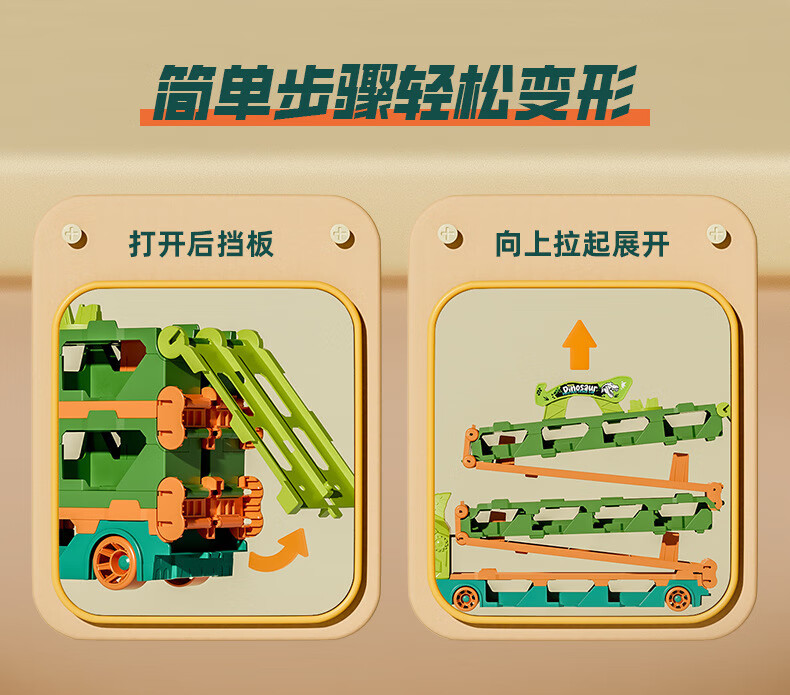 简单步骤轻松变形

打开后挡板

向上拉起展开

Dinosaur