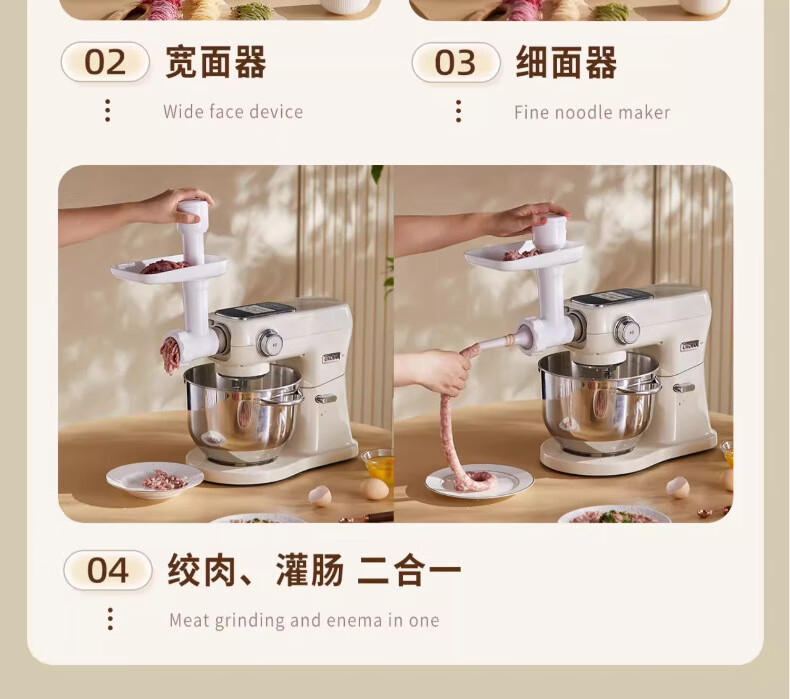 02 宽面器

Wide face device

03 细面器

Fine noodle maker

04 绞肉、灌肠 二合一

Meat grinding and enema in one