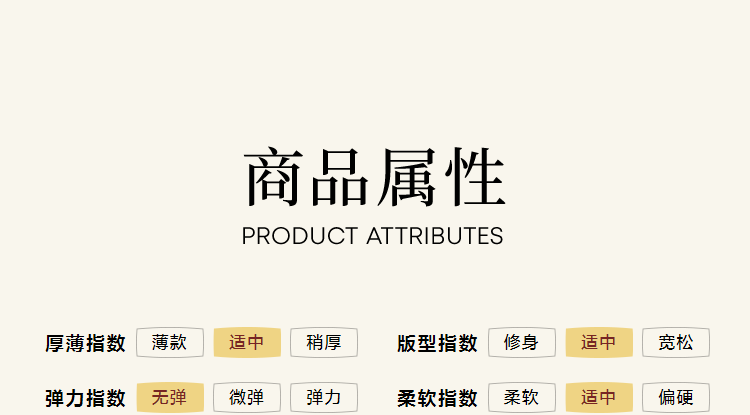 商品属性
PRODUCT ATTRIBUTES

厚薄指数 薄款 适中 稍厚

弹力指数 无弹 微弹 弹力

版型指数 修身 适中 宽松

柔软指数 柔软 适中 偏硬