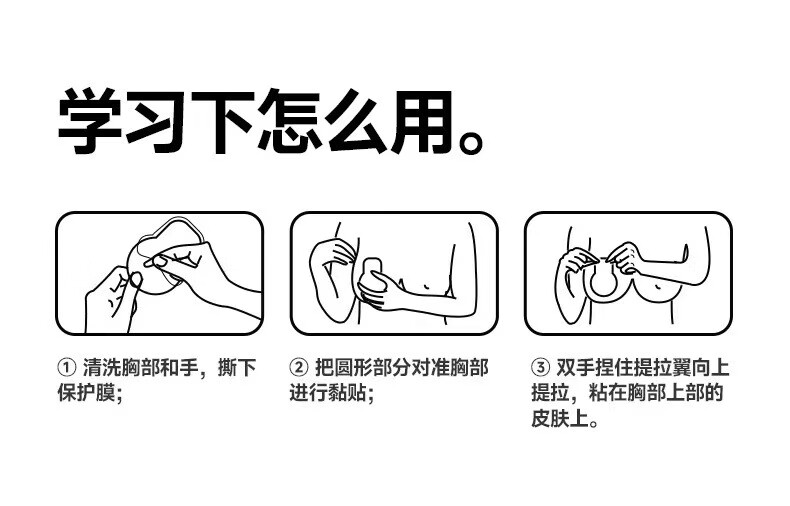 学习下怎么用。

① 清洗胸部和手，撕下保护膜；

② 把圆形部分对准胸部进行黏贴；

③ 双手捏住提拉翼向上提拉，粘在胸部上部的皮肤上。