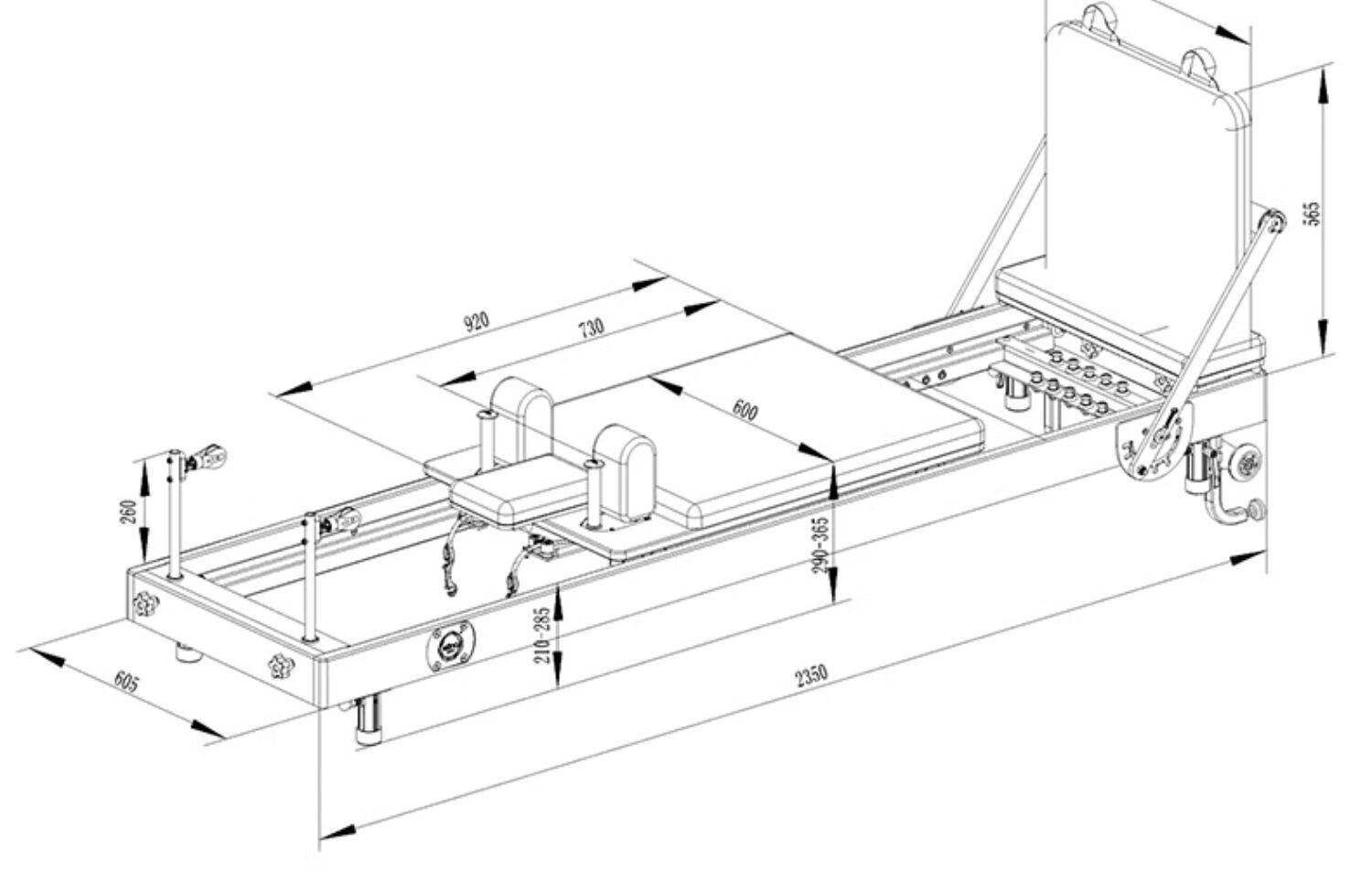 565

920

730

600

260

290-365

210-285

605

2350