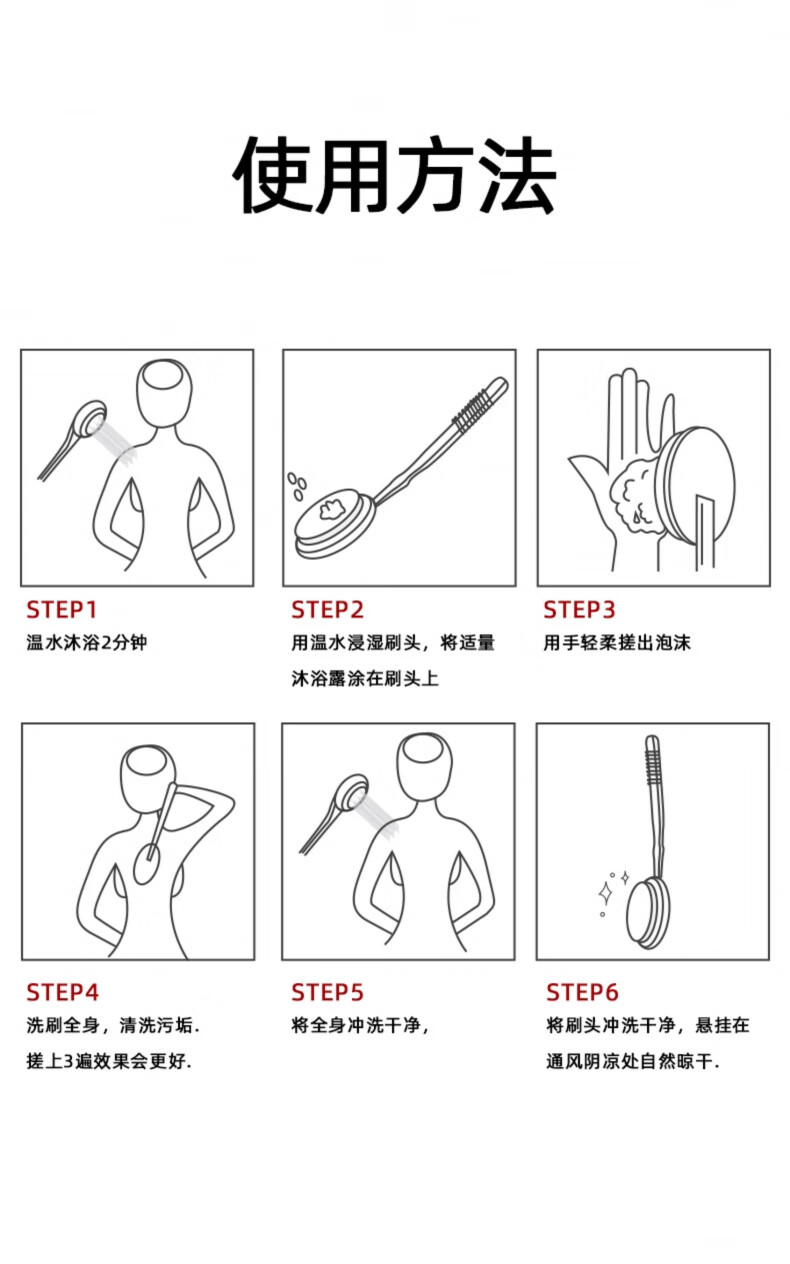 使用方法

STEP1
温水沐浴2分钟

STEP2
用温水浸湿刷头，将适量沐浴露涂在刷头上

STEP3
用手轻柔搓出泡沫

STEP4
洗刷全身，清洗污垢.
搓上3遍效果会更好.

STEP5
将全身冲洗干净，

STEP6
将刷头冲洗干净，悬挂在通风阴凉处自然晾干.