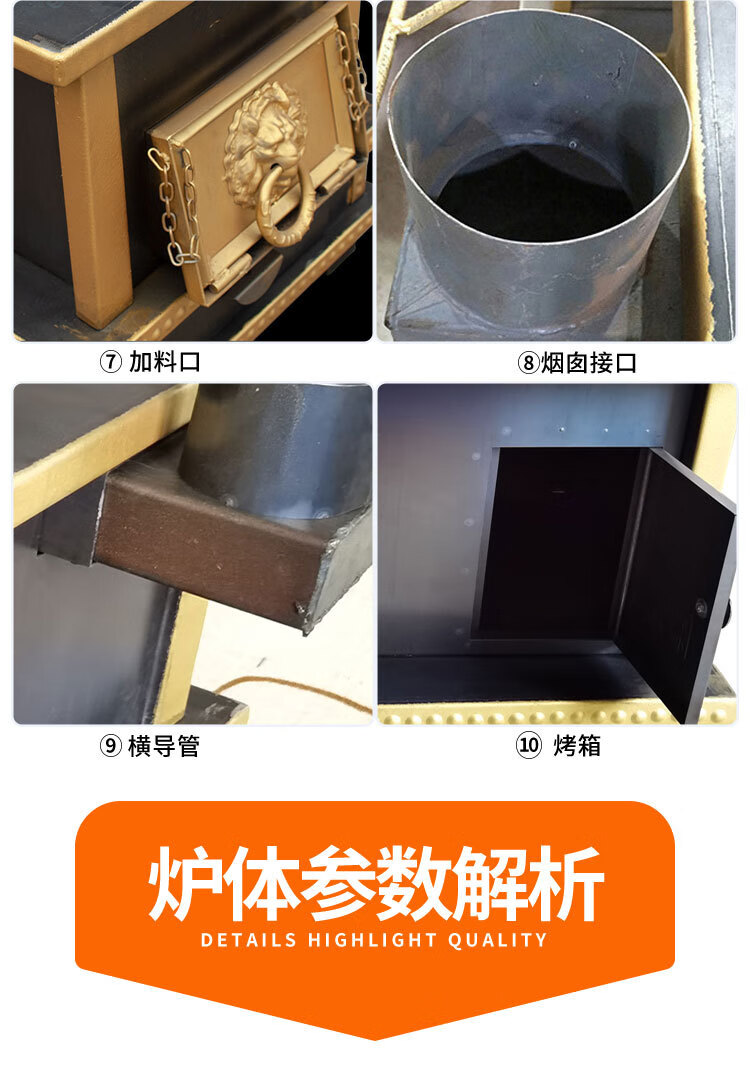 ⑦ 加料口

⑧烟囱接口

⑨ 横导管

⑩ 烤箱

炉体参数解析

DETAILS HIGHLIGHT QUALITY