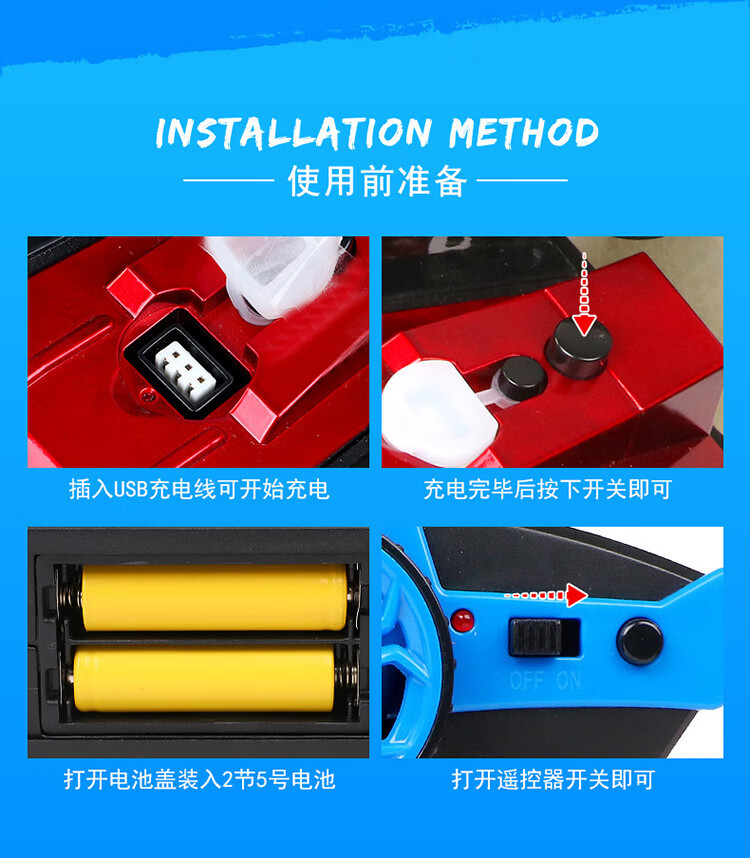 INSTALLATION METHOD

使用前准备

插入USB充电线可开始充电

充电完毕后按下开关即可

打开电池盖装入2节5号电池

OFF ON

打开遥控器开关即可