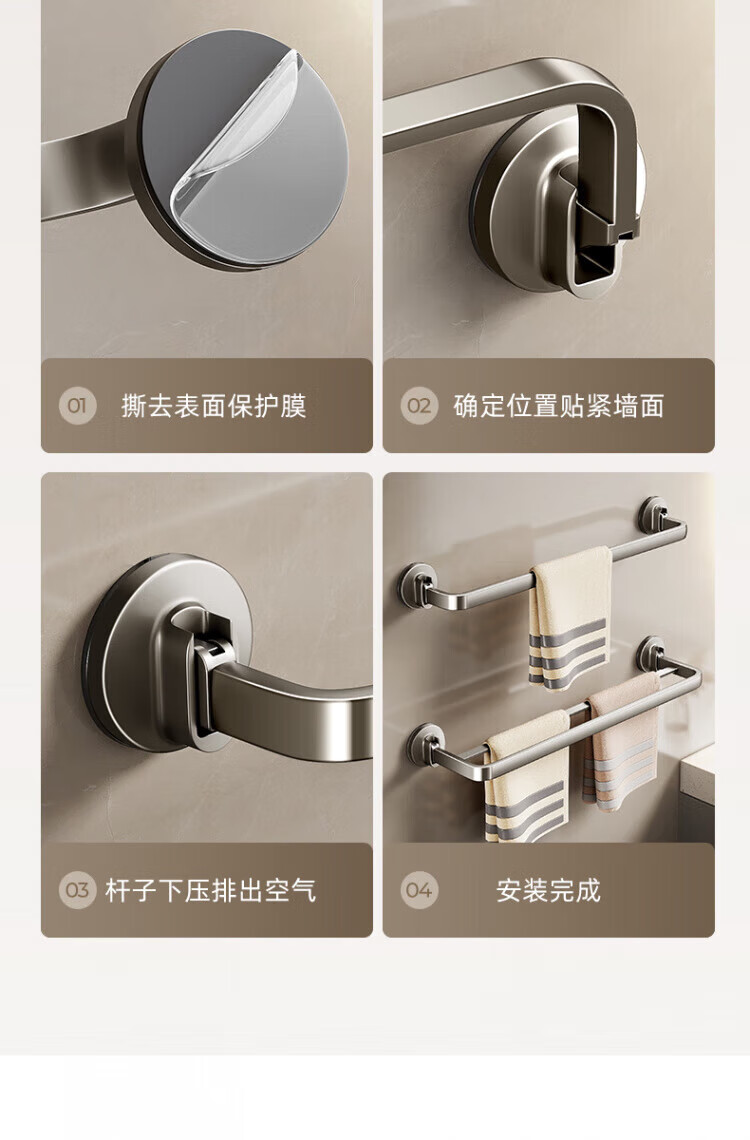 01 撕去表面保护膜

02 确定位置贴紧墙面

03 杆子下压排出空气

04 安装完成