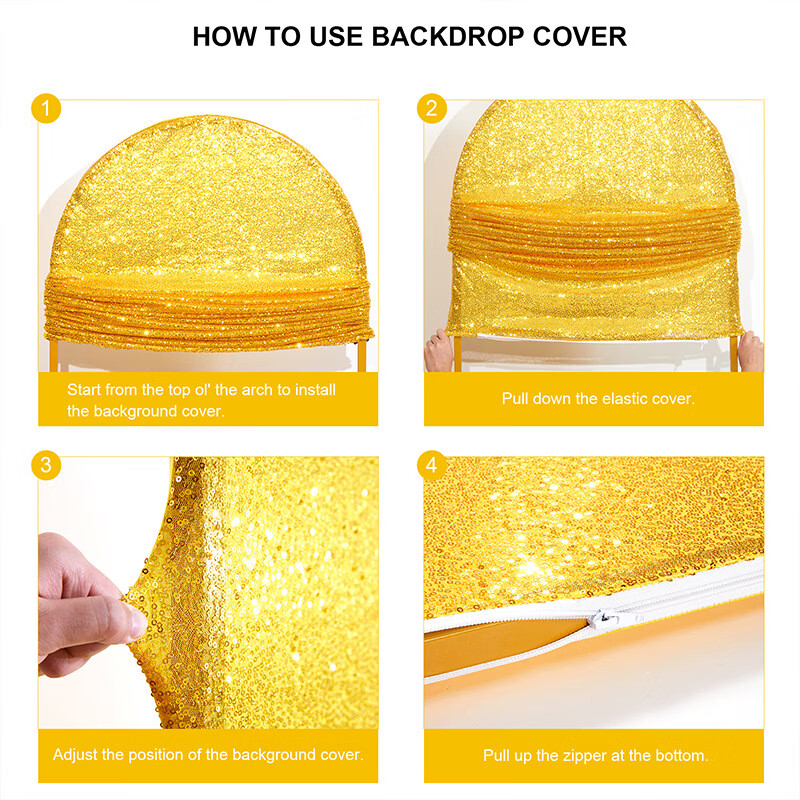 HOW TO USE BACKDROP COVER

1

Start from the top ol' the arch to install the background cover.

2

Pull down the elastic cover.

3

Adjust the position of the background cover.

4

Pull up the zipper at the bottom.